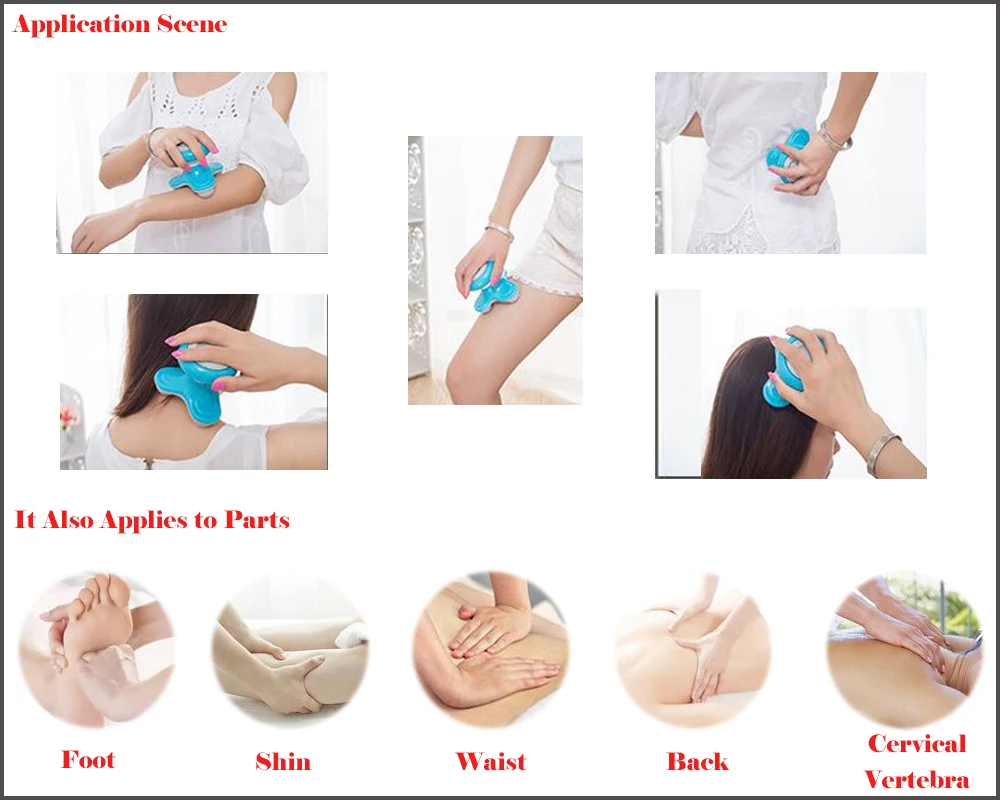 Application Scene

It Also Applies to Parts

Foot

Shin

Waist

Back

Cervical Vertebra