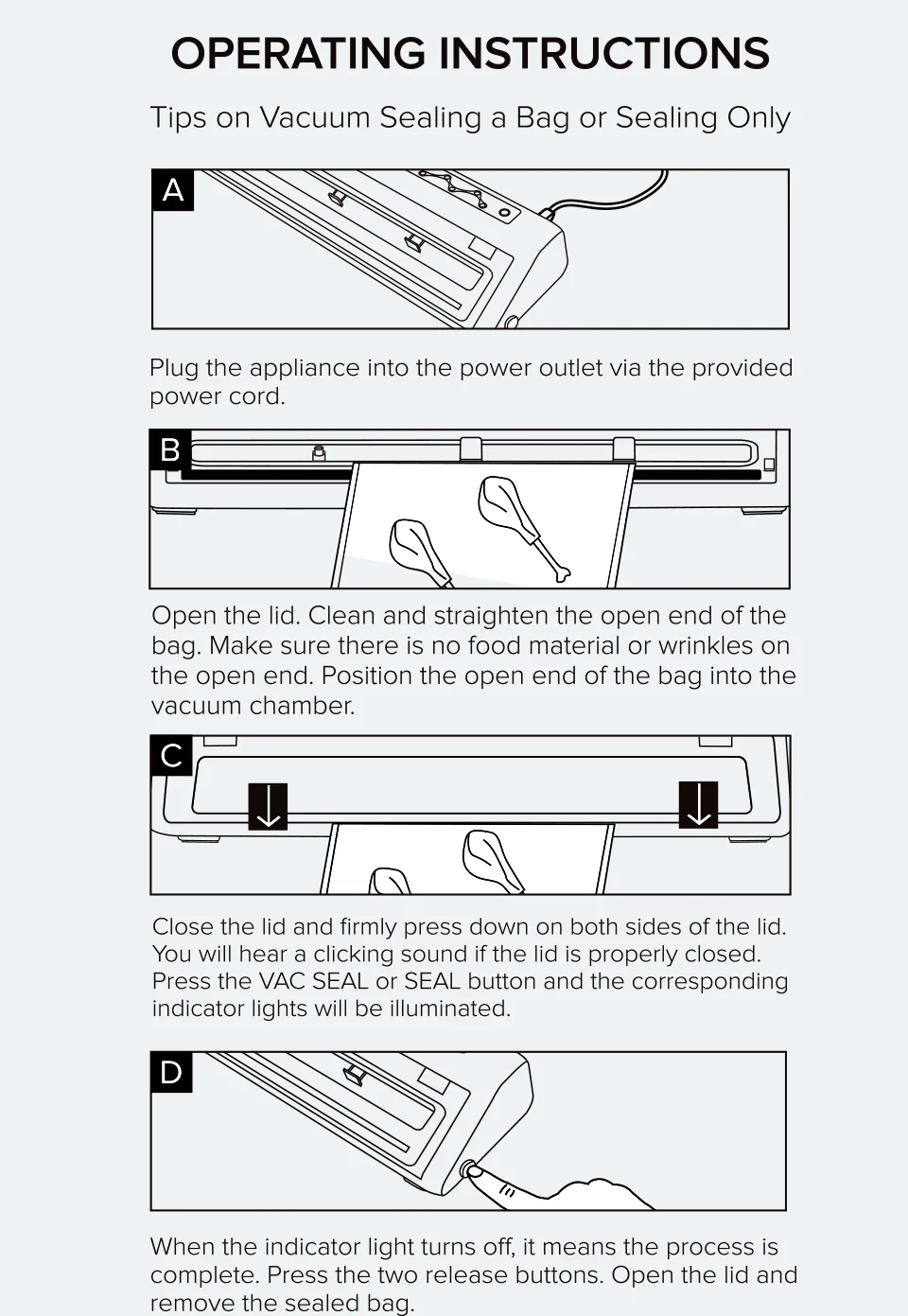 OPERATING INSTRUCTIONS

Tips on Vacuum Sealing a Bag or Sealing Only

A

Plug the appliance into the power outlet via the provided power cord.

B

Open the lid. Clean and straighten the open end of the bag. Make sure there is no food material or wrinkles on the open end. Position the open end of the bag into the vacuum chamber.

C

Close the lid and firmly press down on both sides of the lid. You will hear a clicking sound if the lid is properly closed. Press the VAC SEAL or SEAL button and the corresponding indicator lights will be illuminated.

D

When the indicator light turns off, it means the process is complete. Press the two release buttons. Open the lid and remove the sealed bag.