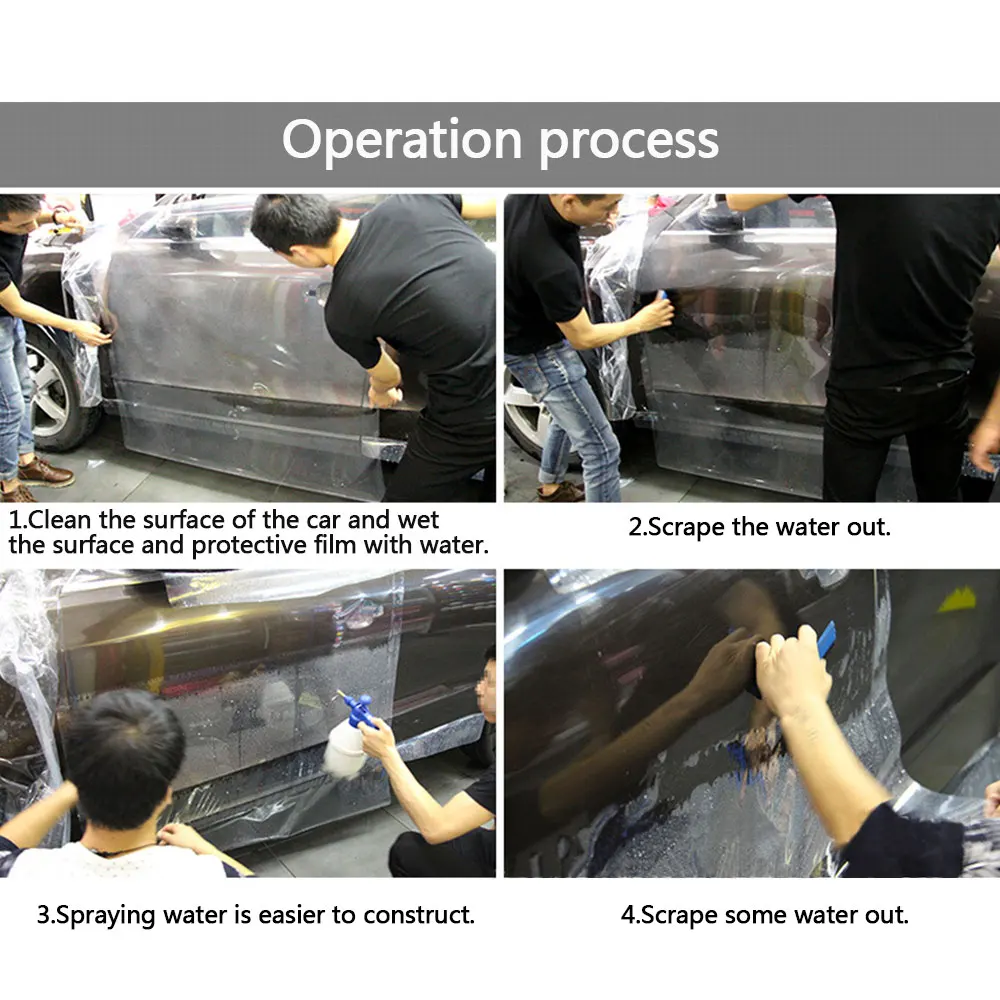 Operation process

1.Clean the surface of the car and wet the surface and protective film with water.

2.Scrape the water out.

3.Spraying water is easier to construct.

4.Scrape some water out.