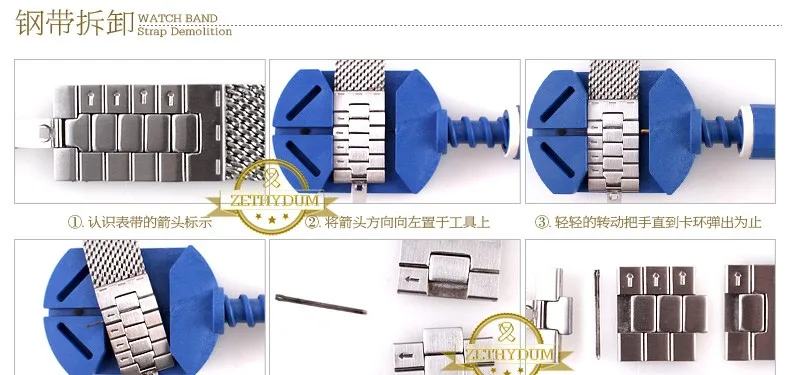 钢带拆卸 WATCH BAND
Strap Demolition

ZETHYDUM

①. 认识表带的箭头标示

②. 将箭头方向向左置于工具上

③. 轻轻的转动把手直到卡环弹出为止

ZETHYDUM