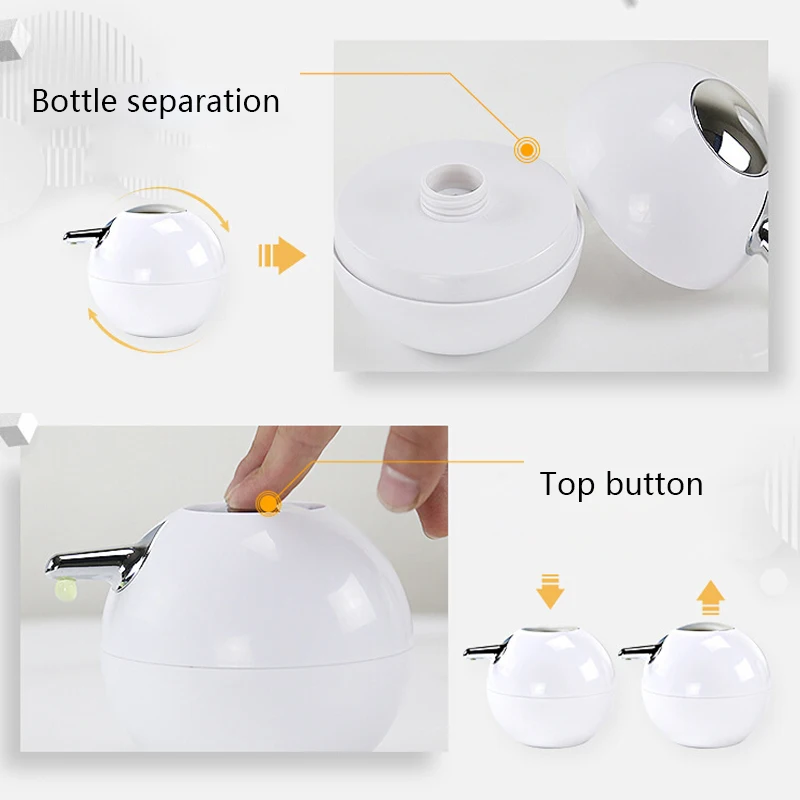 Bottle separation

Top button