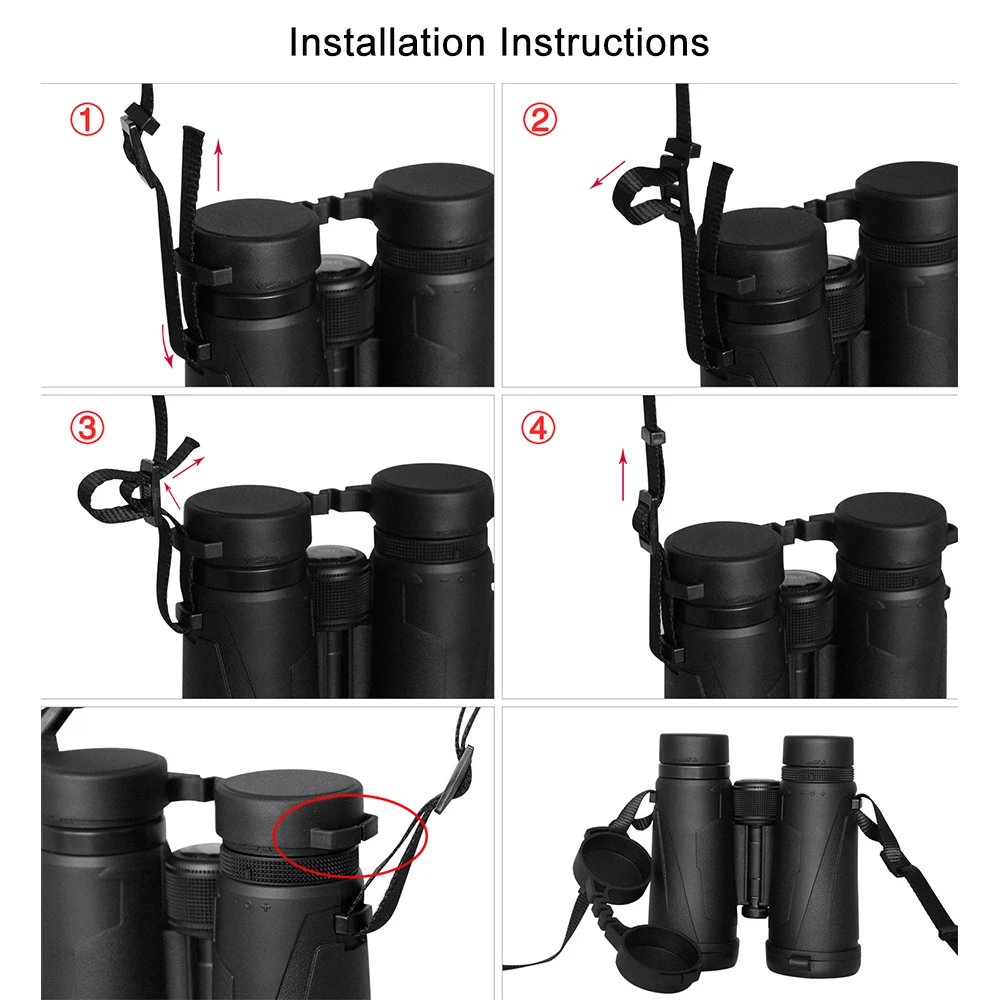 Installation Instructions

①

②

③

④