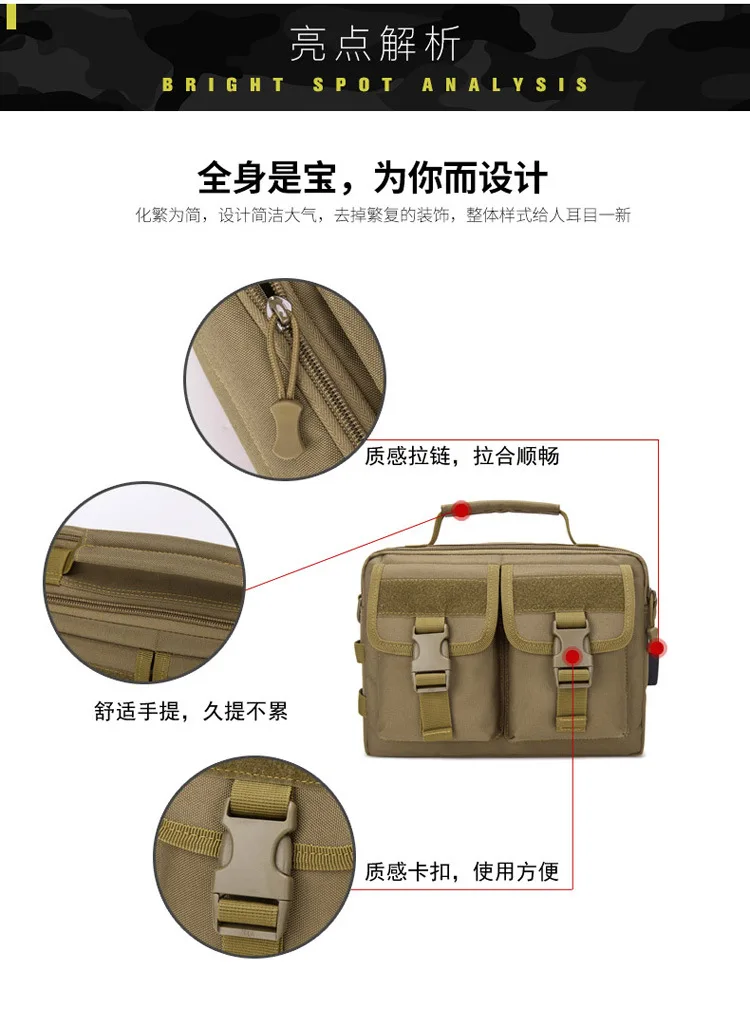 亮点解析
BRIGHT SPOT ANALYSIS

全身是宝，为你而设计
化繁为简，设计简洁大气，去掉繁复的装饰，整体样式给人耳目一新

质感拉链，拉合顺畅

舒适手提，久提不累

质感卡扣，使用方便