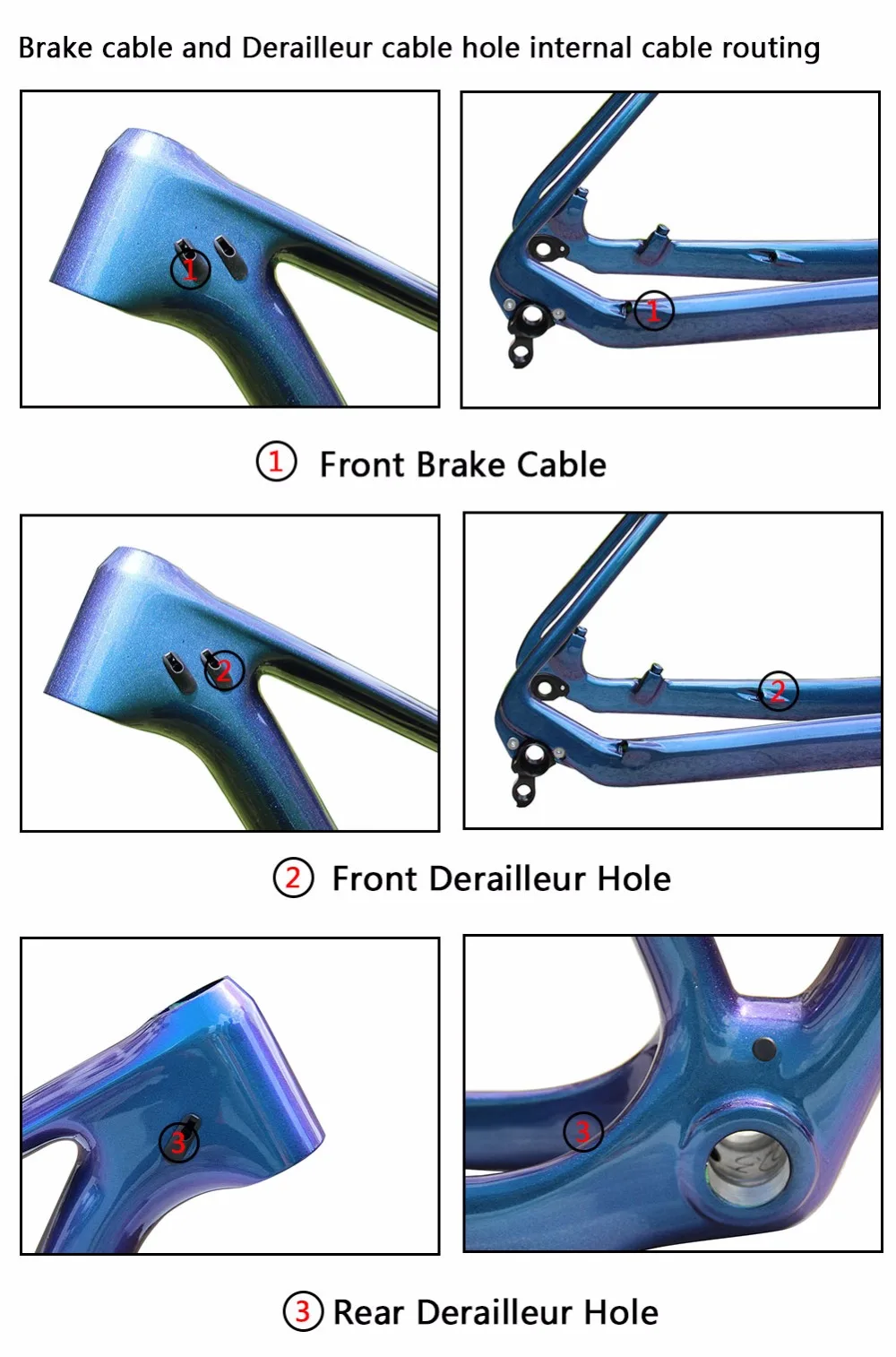 Brake cable and Derailleur cable hole internal cable routing

1

1

① Front Brake Cable

2

2

② Front Derailleur Hole

3

3

③ Rear Derailleur Hole