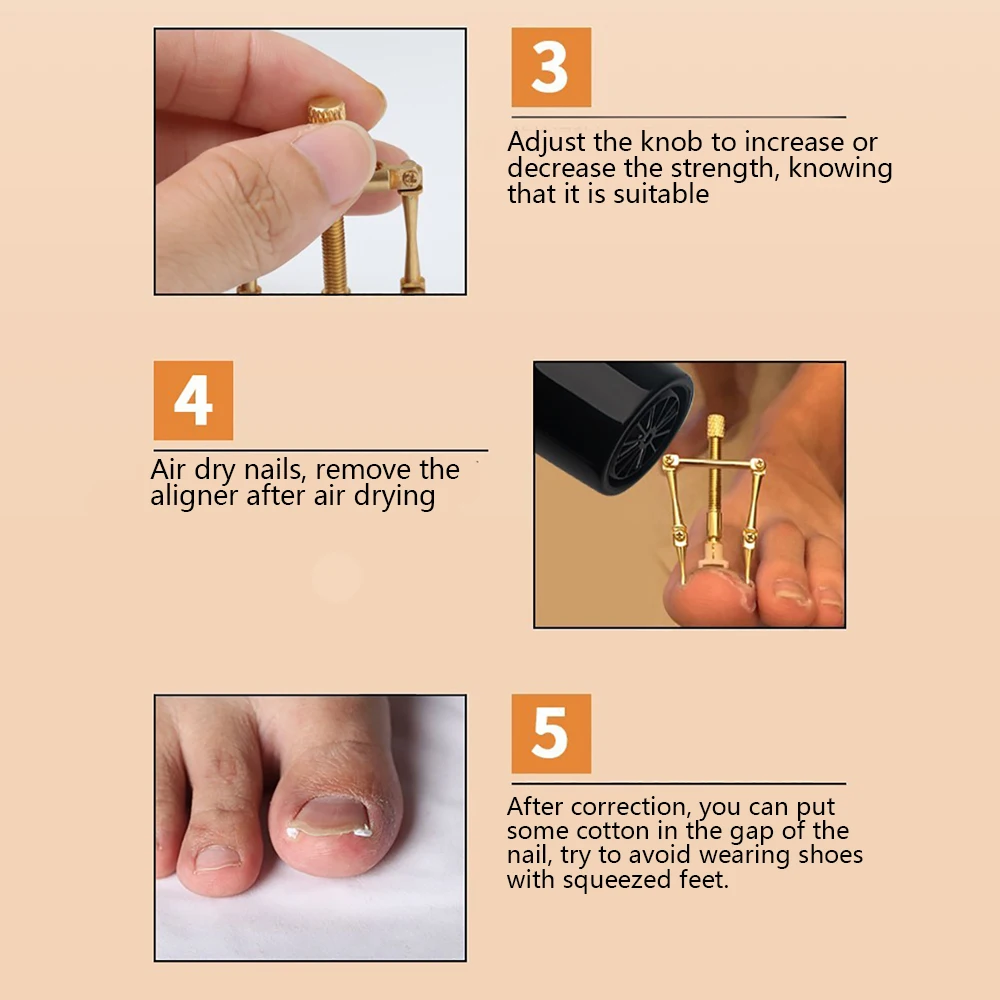 3

Adjust the knob to increase or decrease the strength, knowing that it is suitable

4

Air dry nails, remove the aligner after air drying

5

After correction, you can put some cotton in the gap of the nail, try to avoid wearing shoes with squeezed feet.