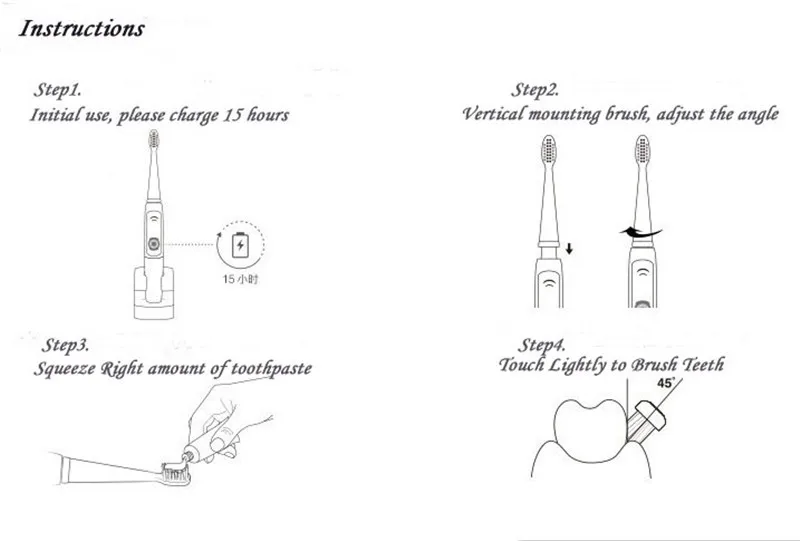 Instructions

Step1.
Initial use, please charge 15 hours

15 小时

Step2.
Vertical mounting brush, adjust the angle

Step3.
Squeeze Right amount of toothpaste

Step4.
Touch Lightly to Brush Teeth

45°