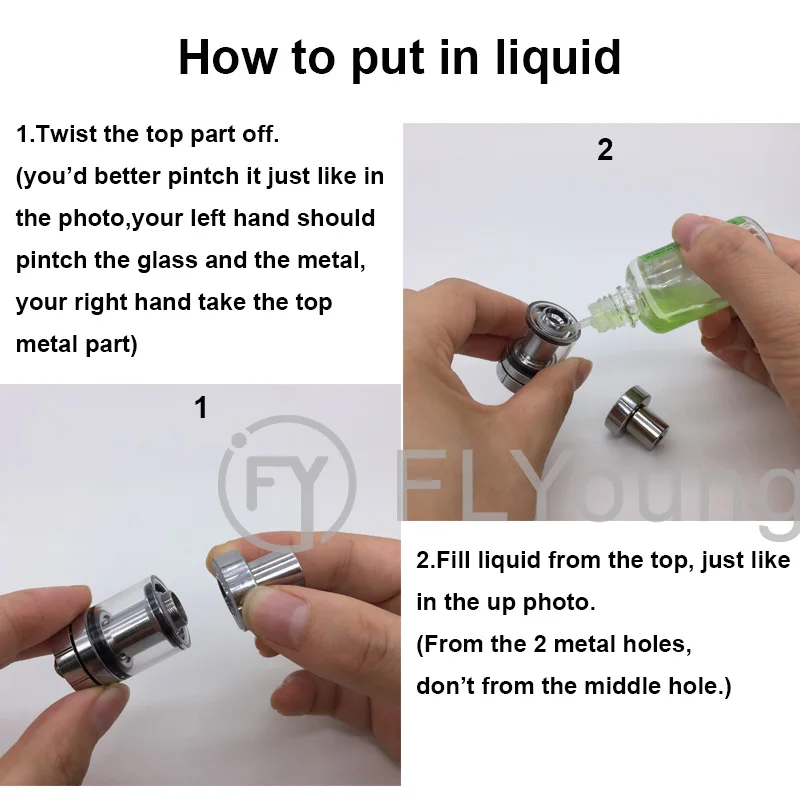 How to put in liquid

1.Twist the top part off.
(you'd better pintch it just like in the photo,your left hand should pintch the glass and the metal, your right hand take the top metal part)

2

1

FY FLYoung

2.Fill liquid from the top, just like in the up photo.
(From the 2 metal holes, don't from the middle hole.)