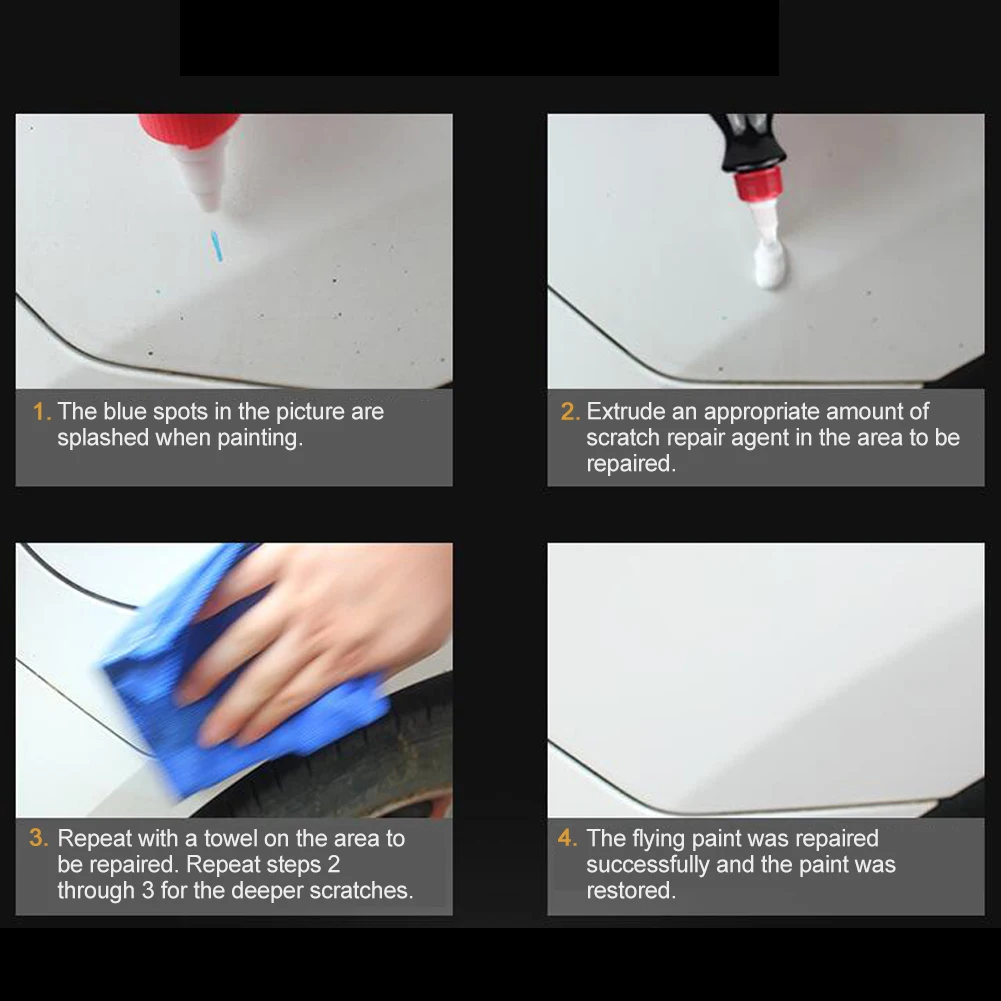 1. The blue spots in the picture are splashed when painting.

2. Extrude an appropriate amount of scratch repair agent in the area to be repaired.

3. Repeat with a towel on the area to be repaired. Repeat steps 2 through 3 for the deeper scratches.

4. The flying paint was repaired successfully and the paint was restored.