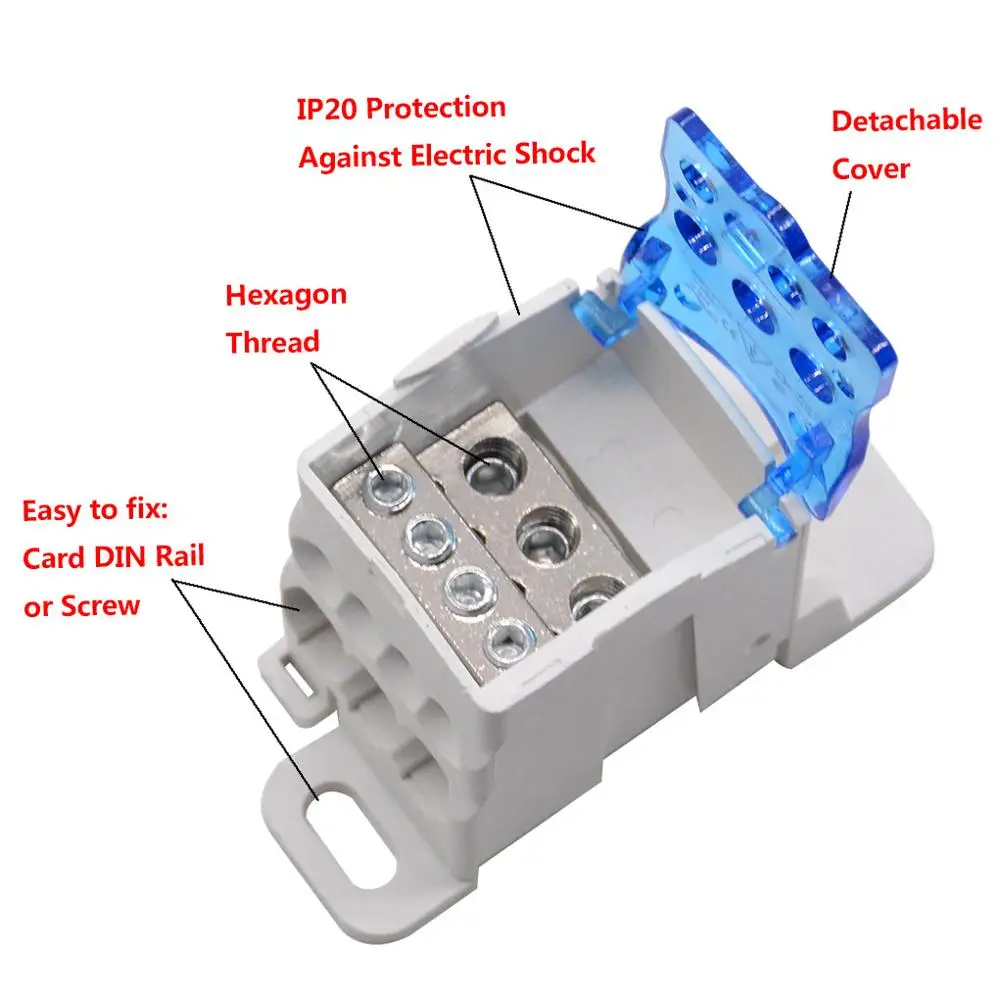 IP20 Protection
Against Electric Shock

Detachable
Cover

Hexagon
Thread

Easy to fix:
Card DIN Rail
or Screw