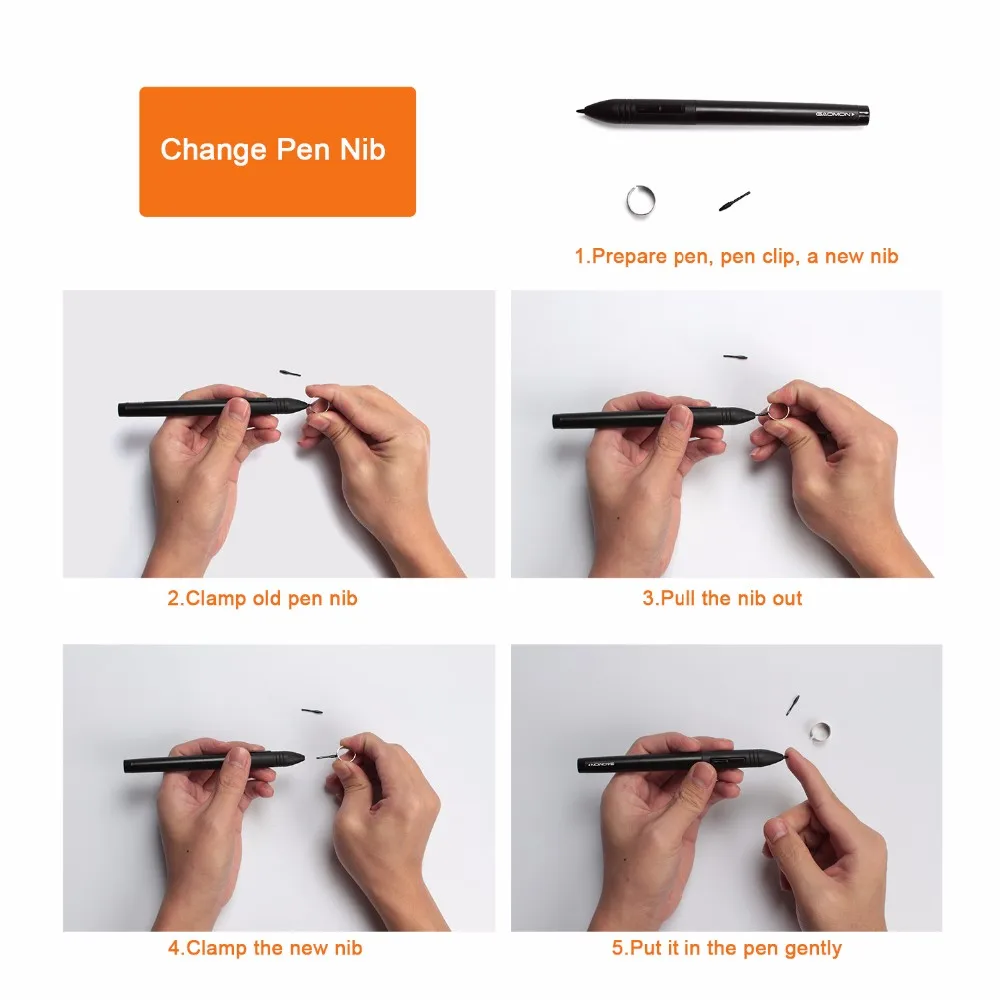 Change Pen Nib

GAOMON

1.Prepare pen, pen clip, a new nib

2.Clamp old pen nib

3.Pull the nib out

4.Clamp the new nib

5.Put it in the pen gently