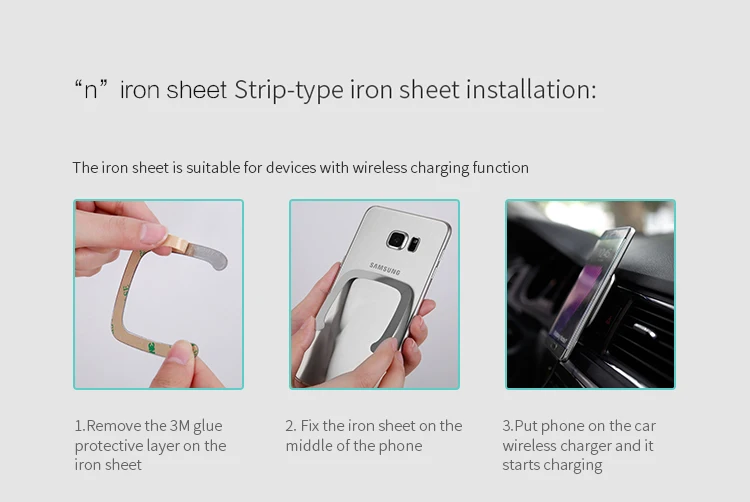 “n” iron sheet Strip-type iron sheet installation:

The iron sheet is suitable for devices with wireless charging function

SAMSUNG

1.Remove the 3M glue protective layer on the iron sheet

2. Fix the iron sheet on the middle of the phone

3.Put phone on the car wireless charger and it starts charging