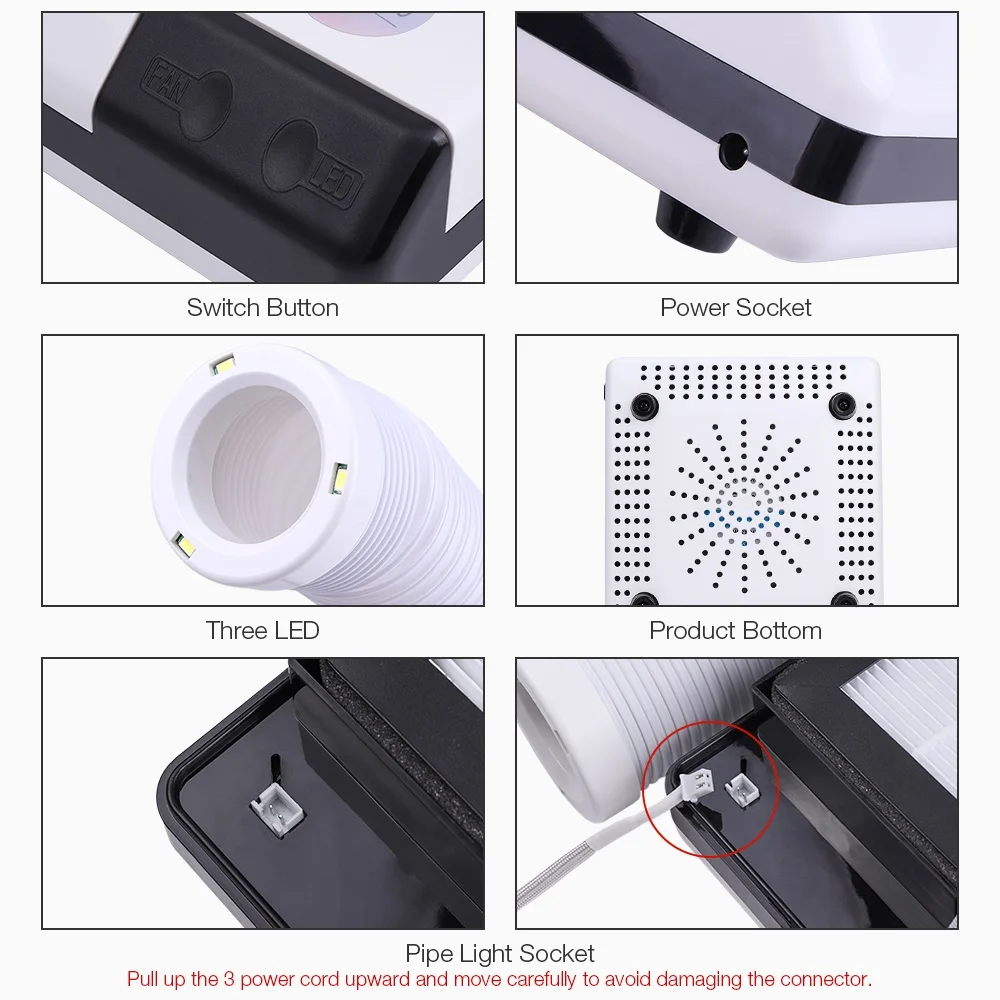 FAN

LED

Switch Button

Power Socket

Three LED

Product Bottom

Pipe Light Socket

Pull up the 3 power cord upward and move carefully to avoid damaging the connector.