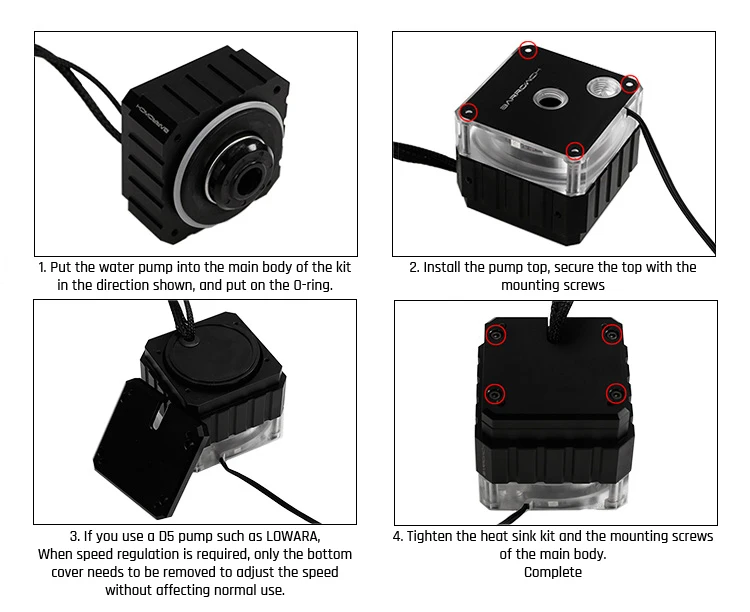 BARROWCH

1. Put the water pump into the main body of the kit in the direction shown, and put on the O-ring.

BARROWCH

2. Install the pump top, secure the top with the mounting screws

3. If you use a D5 pump such as LOWARA,
When speed regulation is required, only the bottom cover needs to be removed to adjust the speed without affecting normal use.

4. Tighten the heat sink kit and the mounting screws of the main body.
Complete