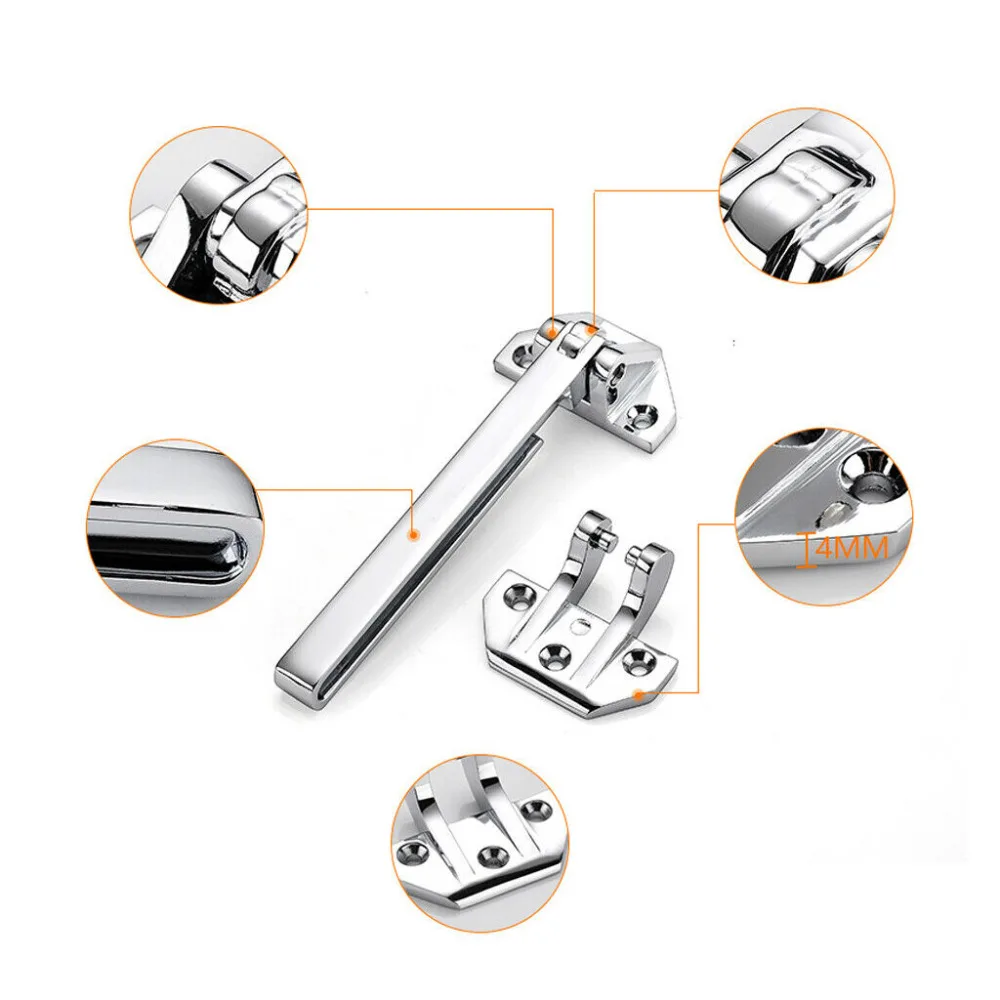 4MM