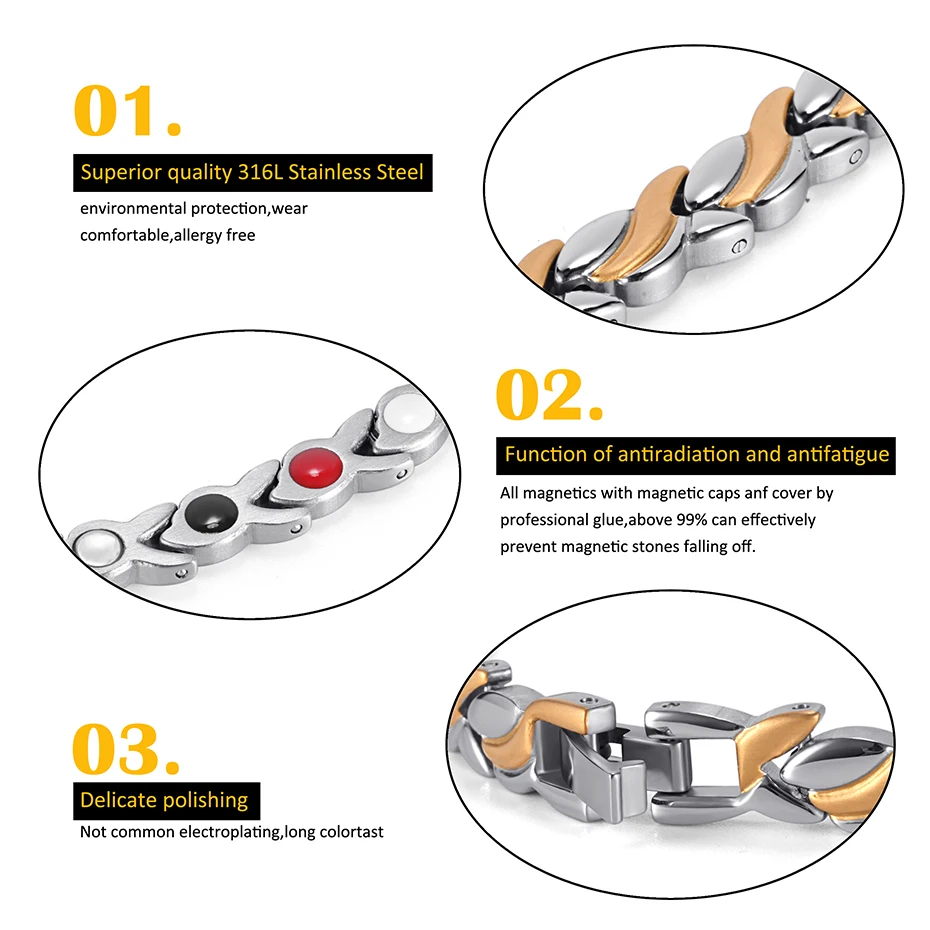 01.

Superior quality 316L Stainless Steel

environmental protection,wear comfortable,allergy free

02.

Function of antiradiation and antifatigue

All magnetics with magnetic caps anf cover by professional glue,above 99% can effectively prevent magnetic stones falling off.

03.

Delicate polishing

Not common electroplating,long colortast