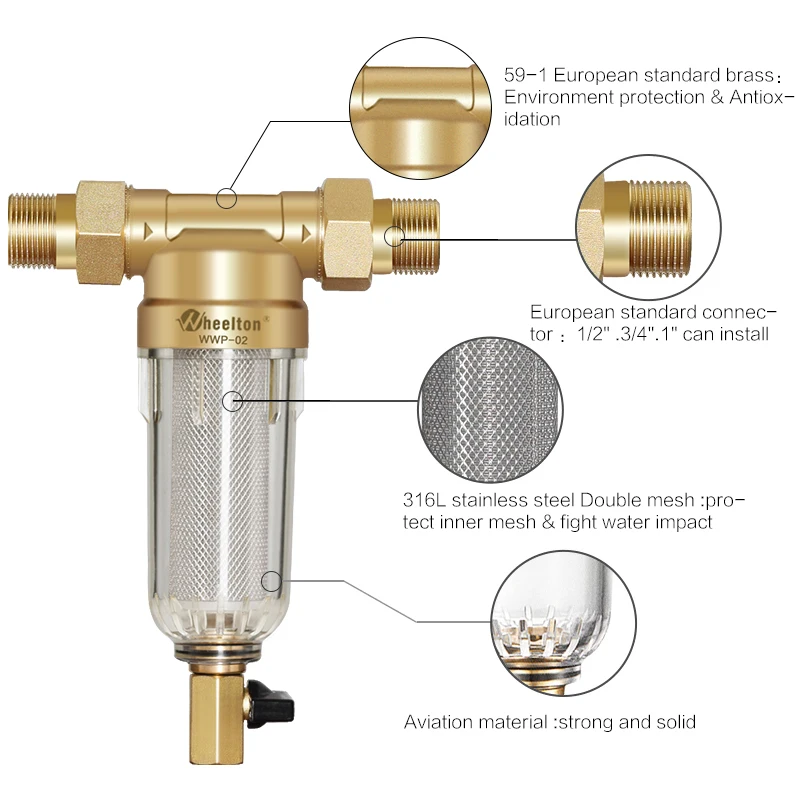 Wheelton®
WWP-02

59-1 European standard brass: Environment protection & Antioxidation

European standard connector ： 1/2" .3/4".1" can install

316L stainless steel Double mesh :protect inner mesh & fight water impact

Aviation material :strong and solid