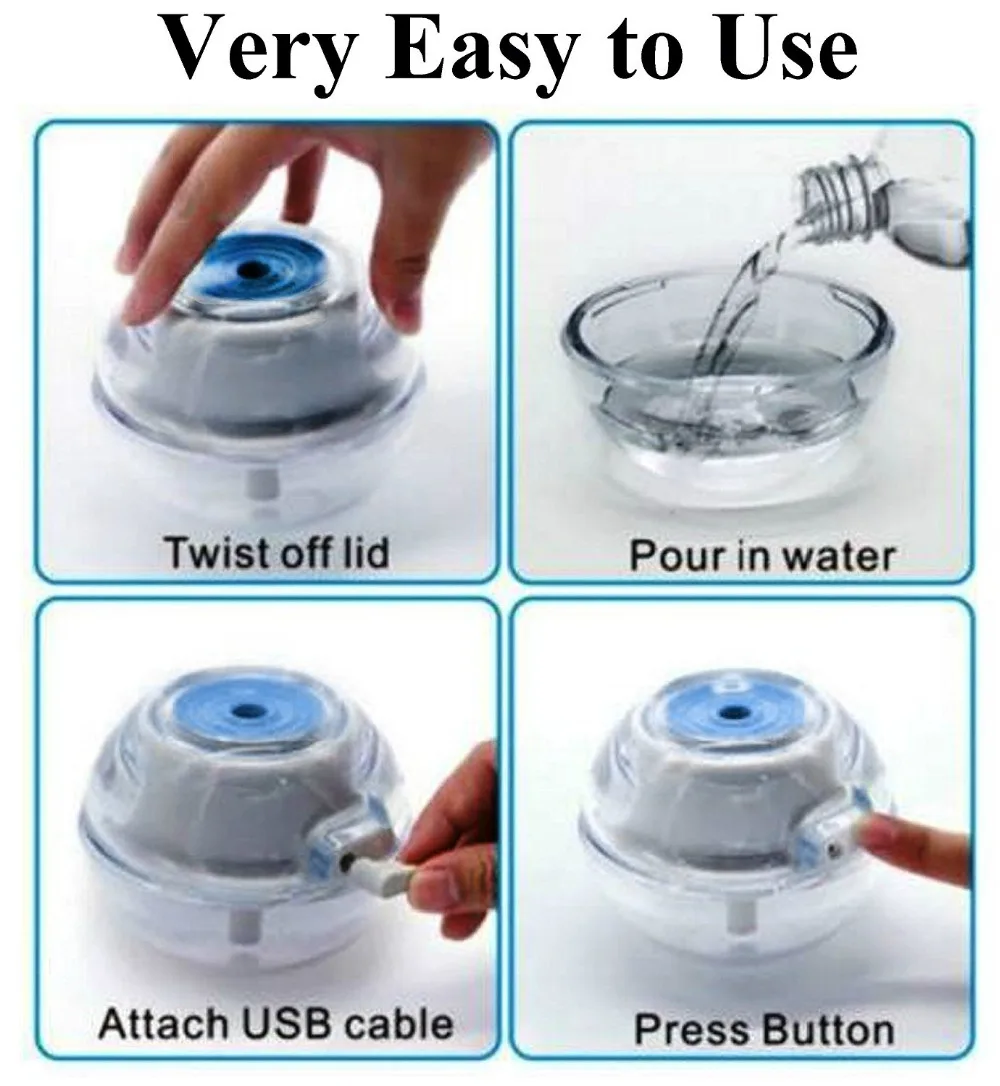 Very Easy to Use

Twist off lid

Pour in water

Attach USB cable

Press Button