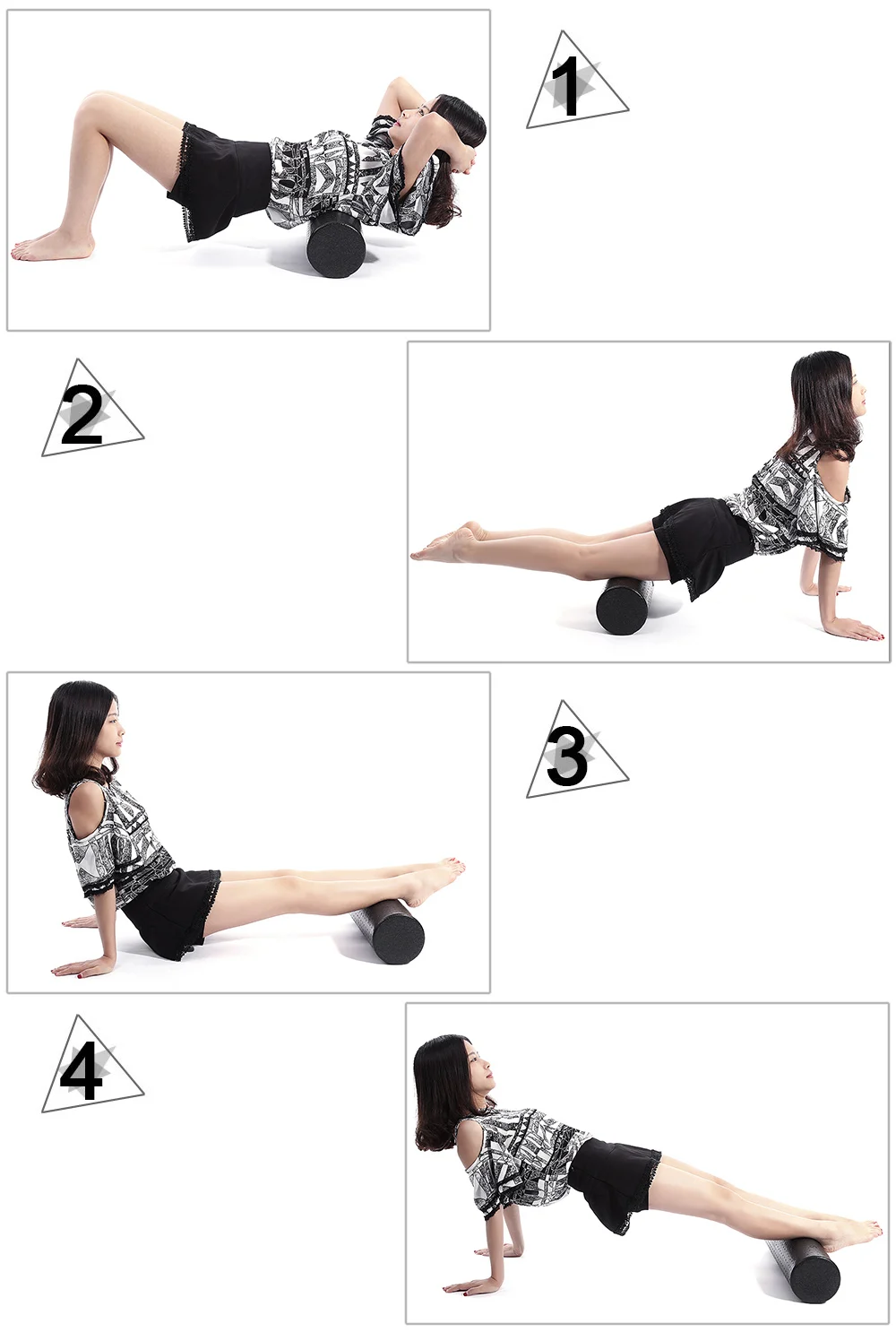 1

2

3

4