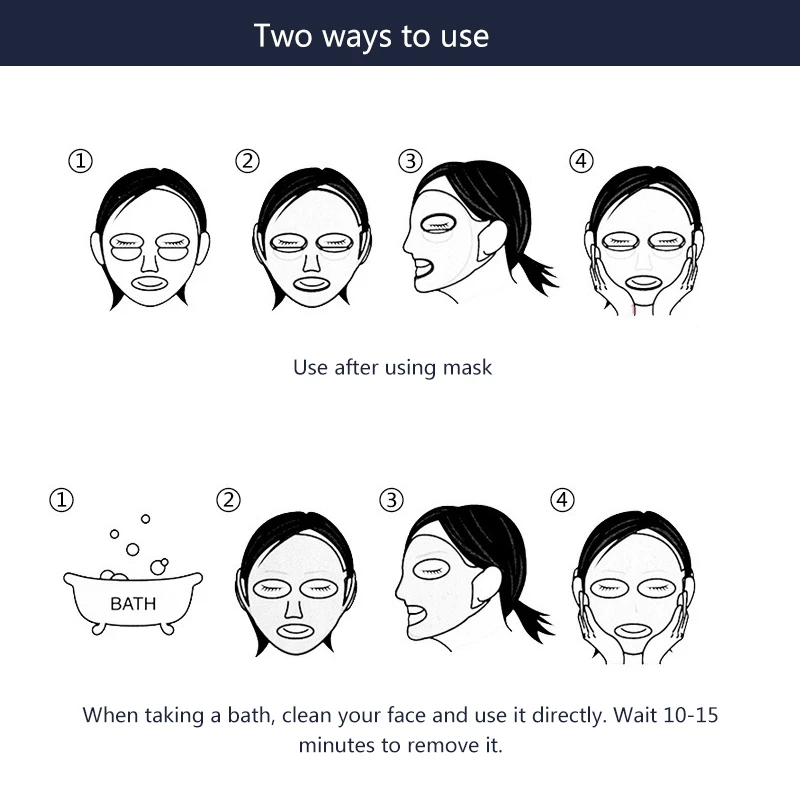 Two ways to use

① ② ③ ④

Use after using mask

① ② ③ ④

BATH

When taking a bath, clean your face and use it directly. Wait 10-15 minutes to remove it.