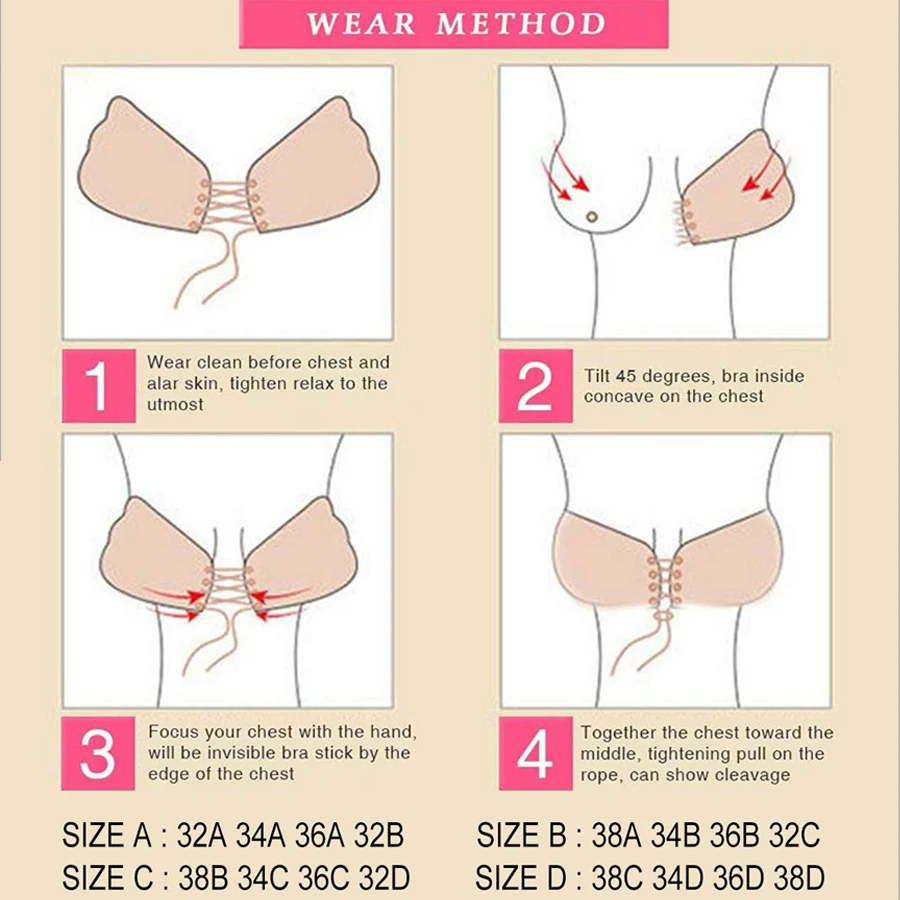 WEAR METHOD

1
Wear clean before chest and alar skin, tighten relax to the utmost

2
Tilt 45 degrees, bra inside concave on the chest

3
Focus your chest with the hand, will be invisible bra stick by the edge of the chest

4
Together the chest toward the middle, tightening pull on the rope, can show cleavage

SIZE A : 32A 34A 36A 32B
SIZE B : 38A 34B 36B 32C
SIZE C : 38B 34C 36C 32D
SIZE D : 38C 34D 36D 38D