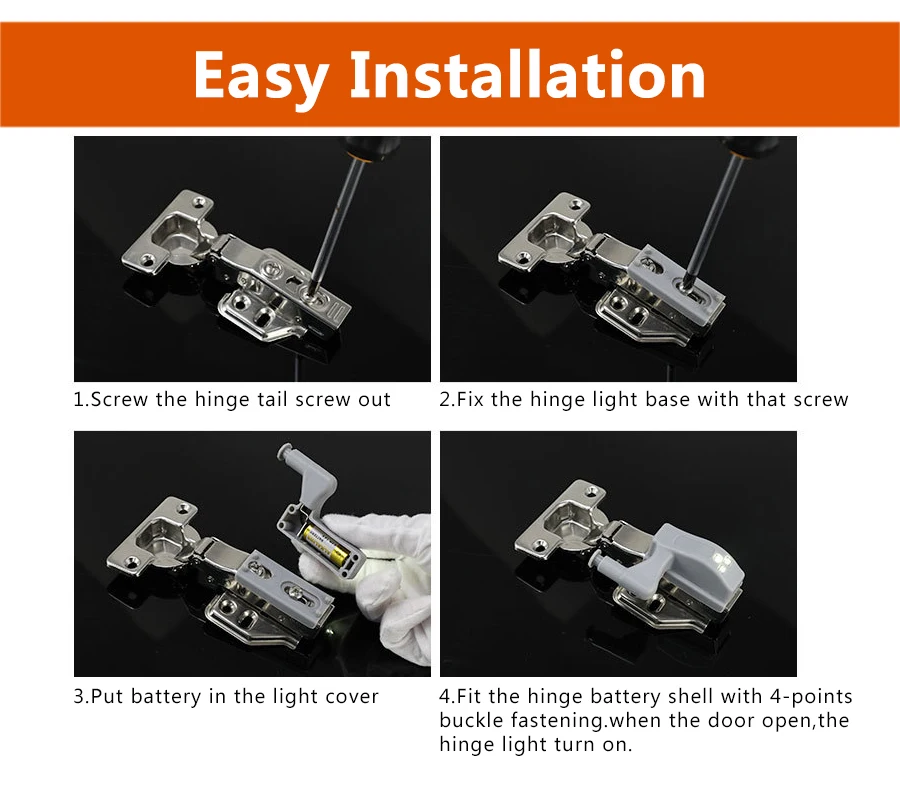 Easy Installation

1.Screw the hinge tail screw out

2.Fix the hinge light base with that screw

3.Put battery in the light cover

4.Fit the hinge battery shell with 4-points buckle fastening.when the door open,the hinge light turn on.