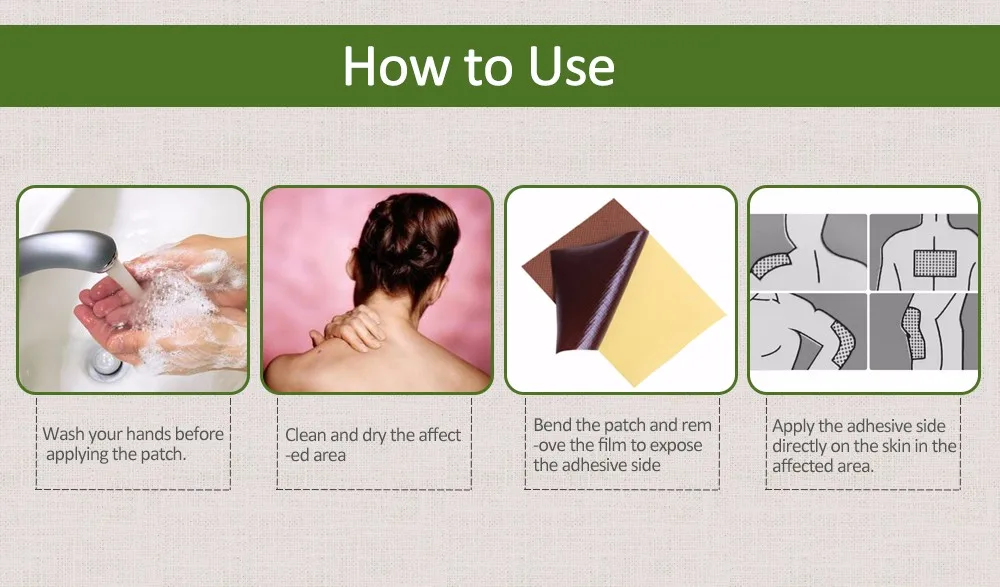 How to Use

Wash your hands before applying the patch.

Clean and dry the affect -ed area

Bend the patch and rem -ove the film to expose the adhesive side

Apply the adhesive side directly on the skin in the affected area.