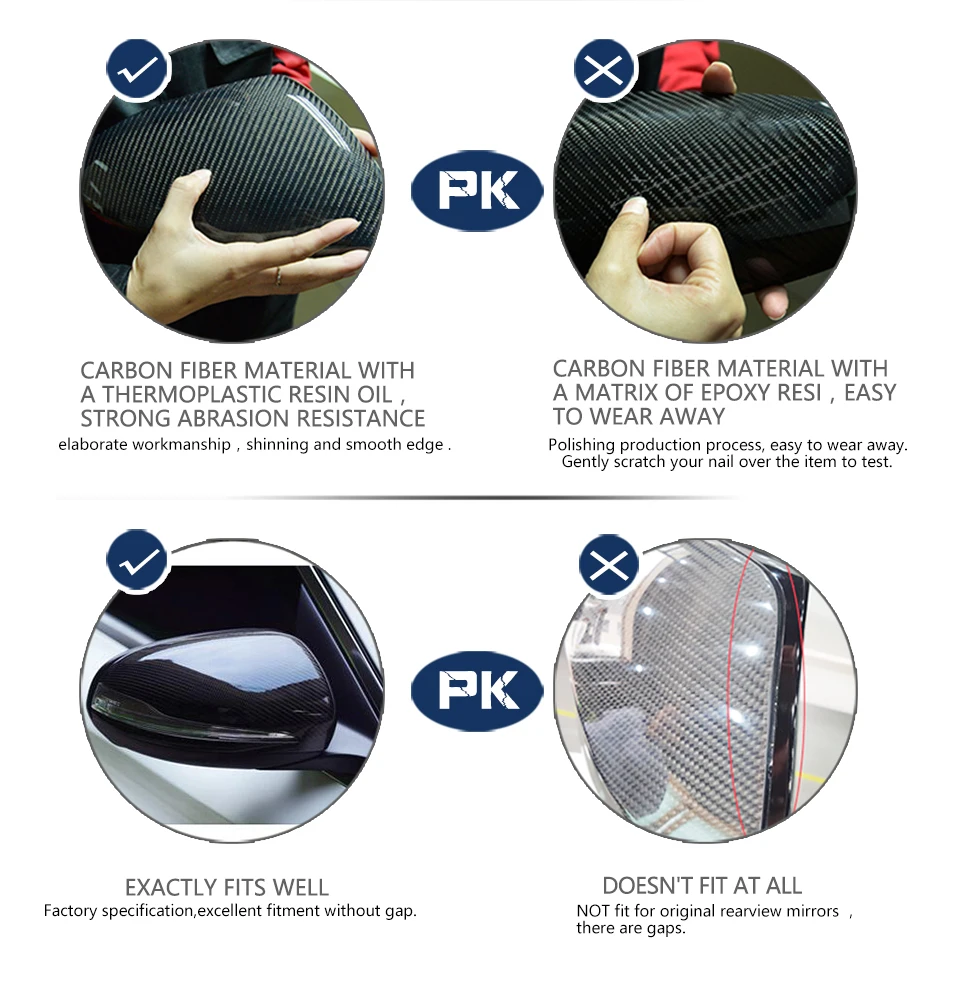 PK

CARBON FIBER MATERIAL WITH A THERMOPLASTIC RESIN OIL , STRONG ABRASION RESISTANCE
elaborate workmanship , shinning and smooth edge .

CARBON FIBER MATERIAL WITH A MATRIX OF EPOXY RESI , EASY TO WEAR AWAY
Polishing production process, easy to wear away. Gently scratch your nail over the item to test.

PK

EXACTLY FITS WELL
Factory specification,excellent fitment without gap.

DOESN'T FIT AT ALL
NOT fit for original rearview mirrors , there are gaps.