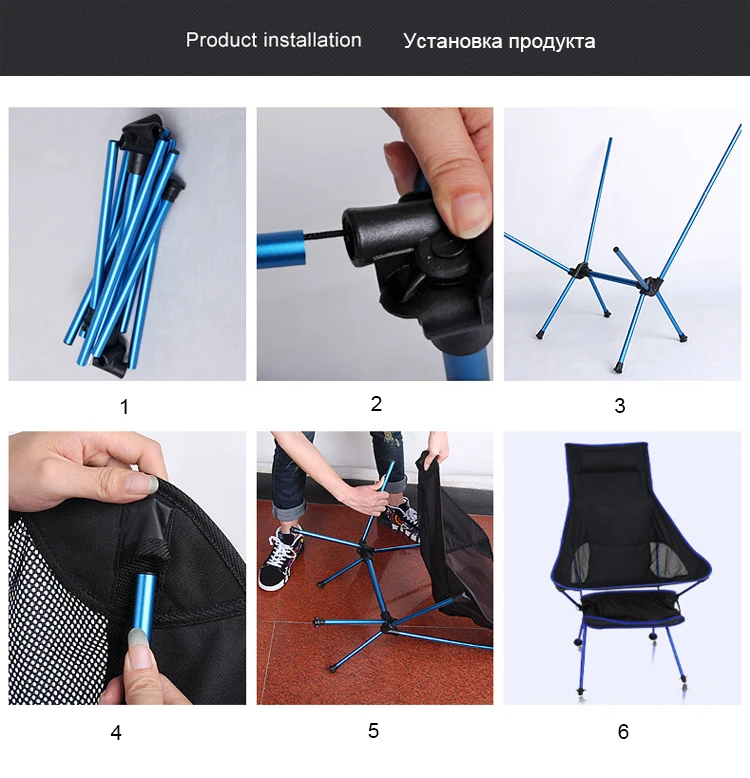 Product installation Установка продукта

1

2

3

4

5

6