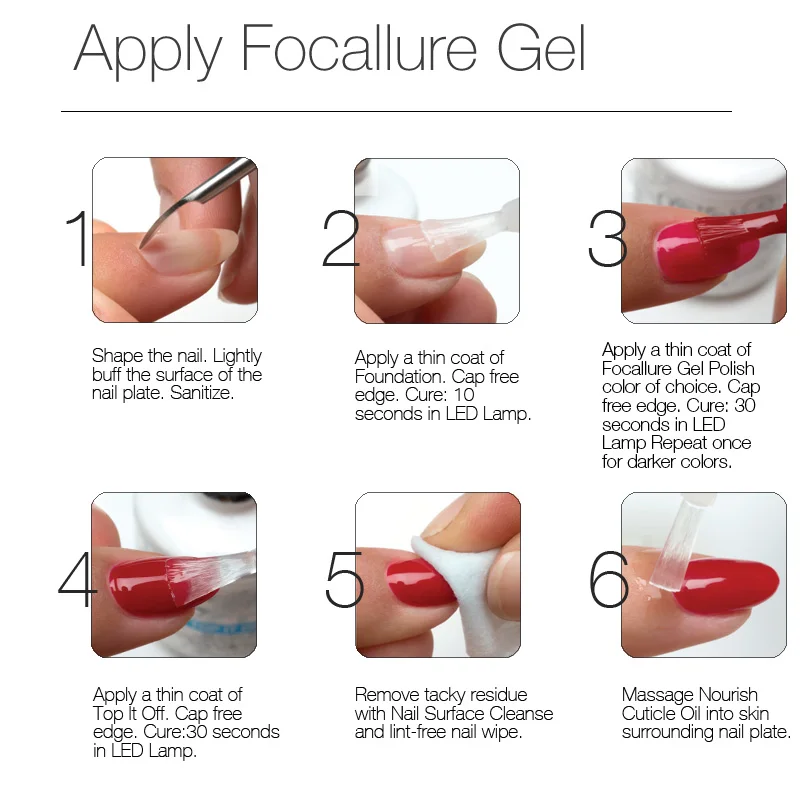 Apply Focallure Gel

1

Shape the nail. Lightly buff the surface of the nail plate. Sanitize.

2

Apply a thin coat of Foundation. Cap free edge. Cure: 10 seconds in LED Lamp.

3

Apply a thin coat of Focallure Gel Polish color of choice. Cap free edge. Cure: 30 seconds in LED Lamp Repeat once for darker colors.

4

Apply a thin coat of Top It Off. Cap free edge. Cure:30 seconds in LED Lamp.

5

Remove tacky residue with Nail Surface Cleanse and lint-free nail wipe.

6

Massage Nourish Cuticle Oil into skin surrounding nail plate.