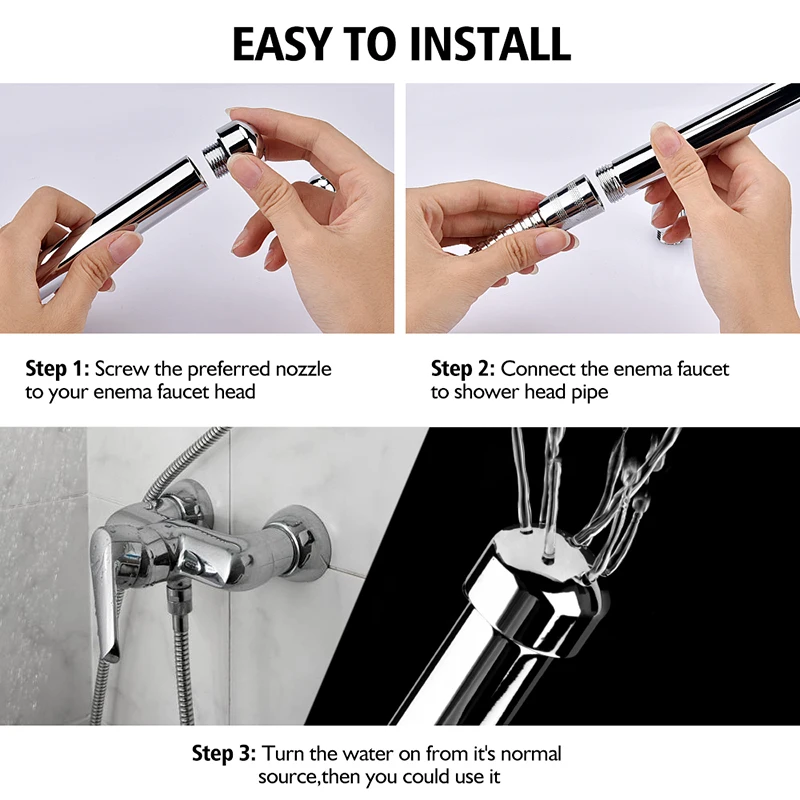 EASY TO INSTALL

Step 1: Screw the preferred nozzle to your enema faucet head

Step 2: Connect the enema faucet to shower head pipe

Step 3: Turn the water on from it's normal source,then you could use it