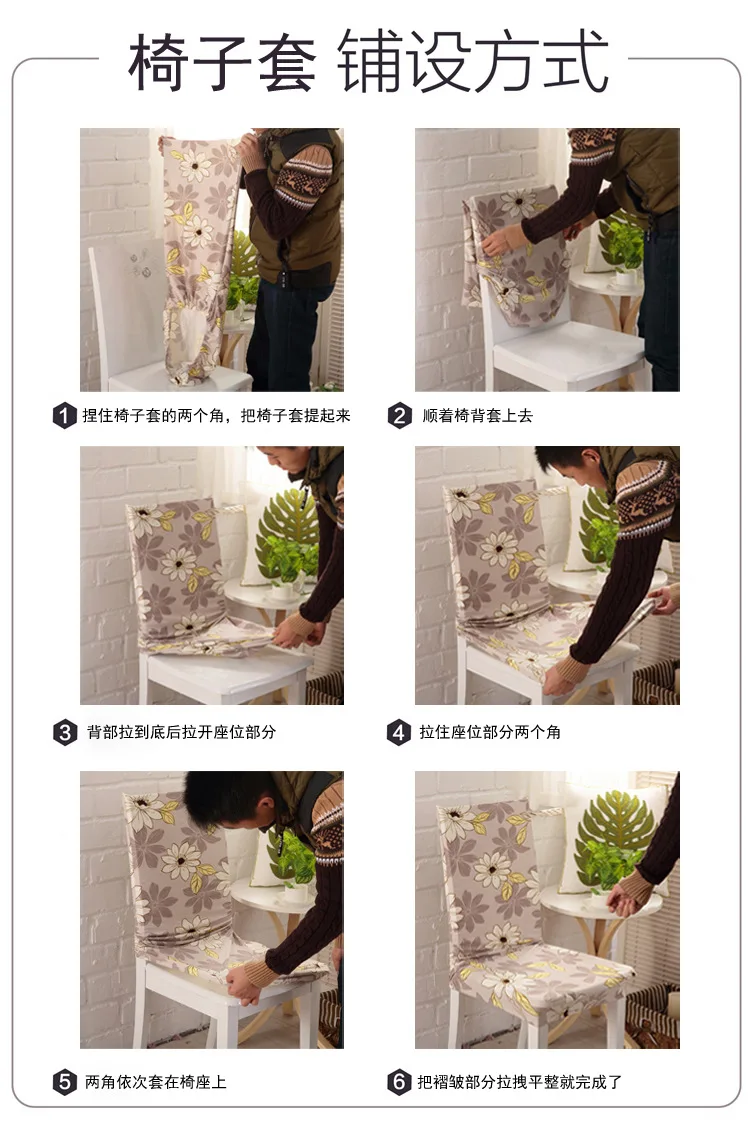 椅子套 铺设方式

1 捏住椅子套的两个角，把椅子套提起来

2 顺着椅背套上去

3 背部拉到底后拉开座位部分

4 拉住座位部分两个角

5 两角依次套在椅座上

6 把褶皱部分拉拽平整就完成了