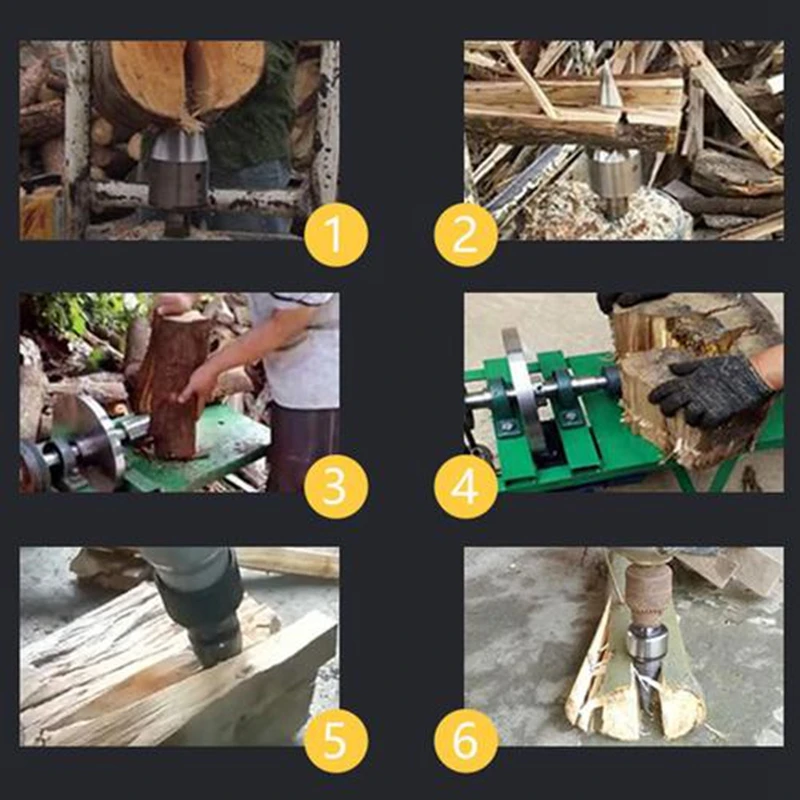 1

2

3

4

5

6