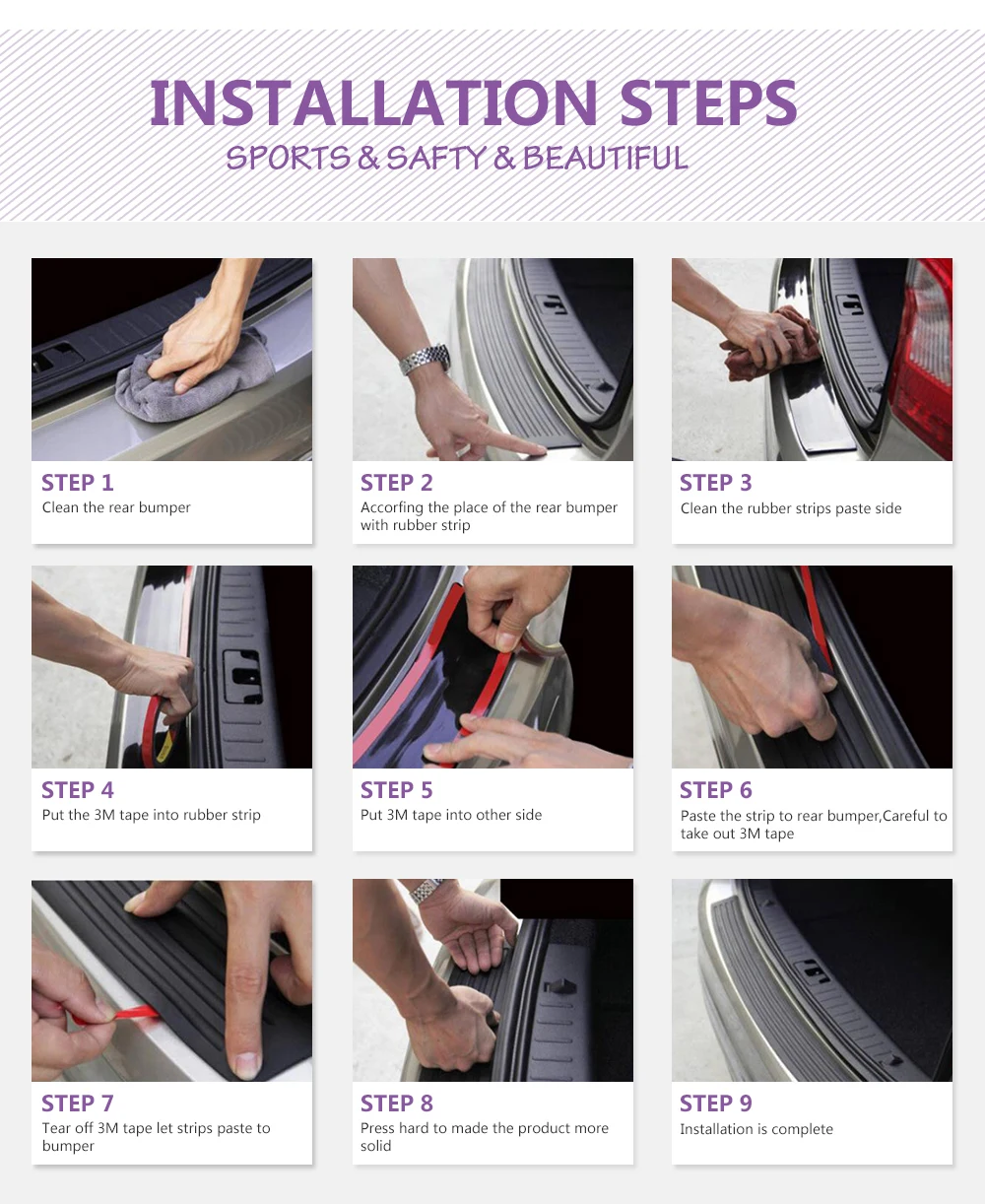 INSTALLATION STEPS
SPORTS & SAFTY & BEAUTIFUL

STEP 1
Clean the rear bumper

STEP 2
Accorfing the place of the rear bumper with rubber strip

STEP 3
Clean the rubber strips paste side

STEP 4
Put the 3M tape into rubber strip

STEP 5
Put 3M tape into other side

STEP 6
Paste the strip to rear bumper,Careful to take out 3M tape

STEP 7
Tear off 3M tape let strips paste to bumper

STEP 8
Press hard to made the product more solid

STEP 9
Installation is complete