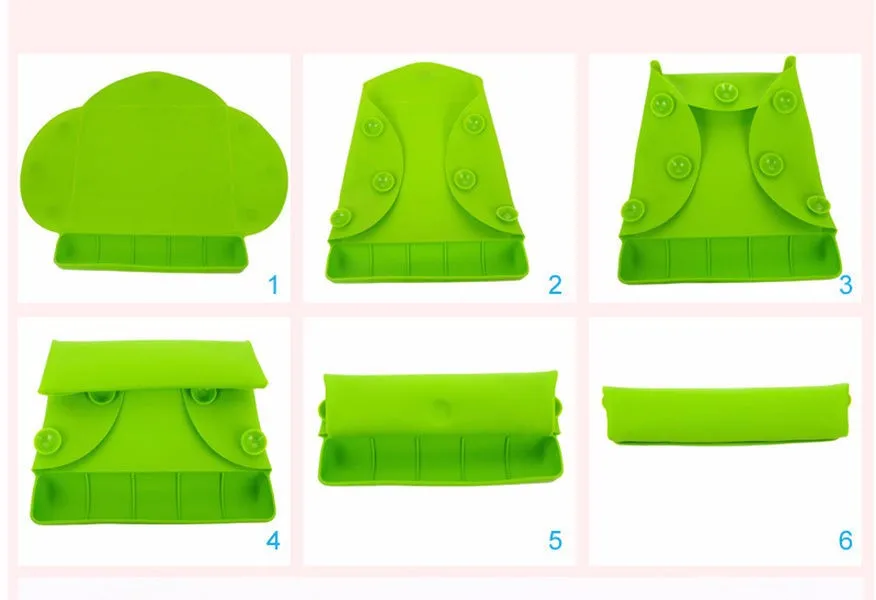 1

2

3

4

5

6