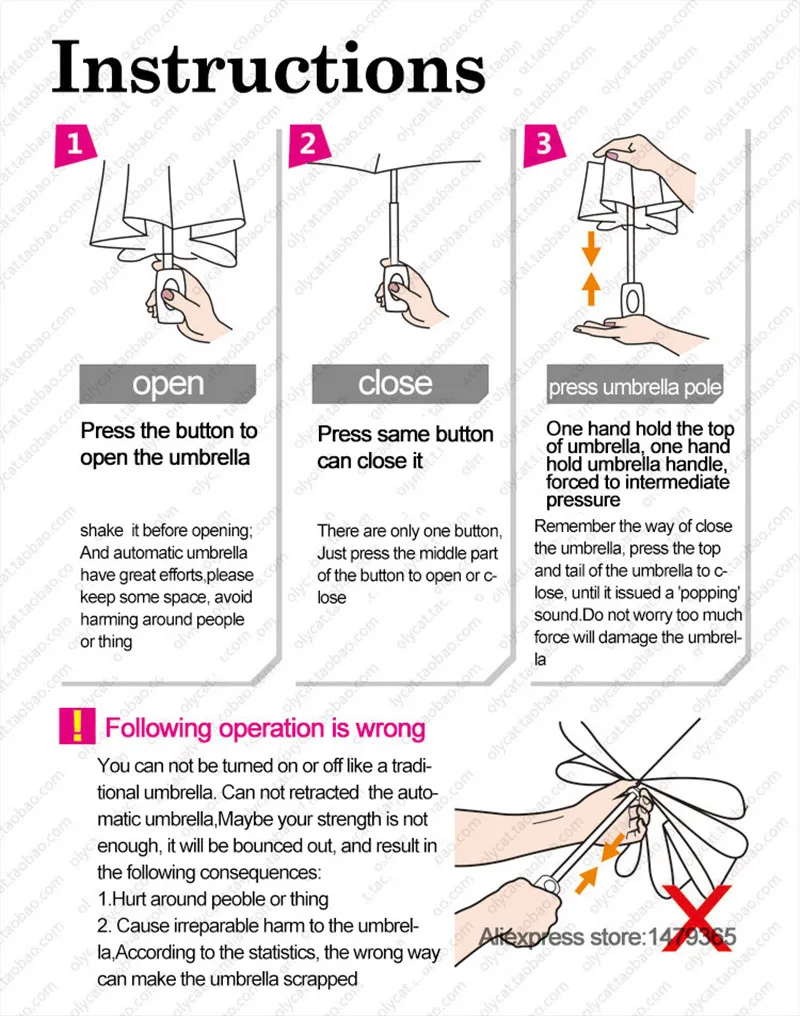 Instructions

1

open

Press the button to open the umbrella

shake it before opening; And automatic umbrella have great efforts,please keep some space, avoid harming around people or thing

2

close

Press same button can close it

There are only one button, Just press the middle part of the button to open or close

3

press umbrella pole

One hand hold the top of umbrella, one hand hold umbrella handle, forced to intermediate pressure

Remember the way of close the umbrella, press the top and tail of the umbrella to close, until it issued a 'popping' sound.Do not worry too much force will damage the umbrella

! Following operation is wrong

You can not be turned on or off like a traditional umbrella. Can not retracted the automatic umbrella,Maybe your strength is not enough, it will be bounced out, and result in the following consequences:
1.Hurt around peoble or thing
2. Cause irreparable harm to the umbrella,According to the statistics, the wrong way can make the umbrella scrapped

Aliexpress store:1479365

olycat.taobao.com