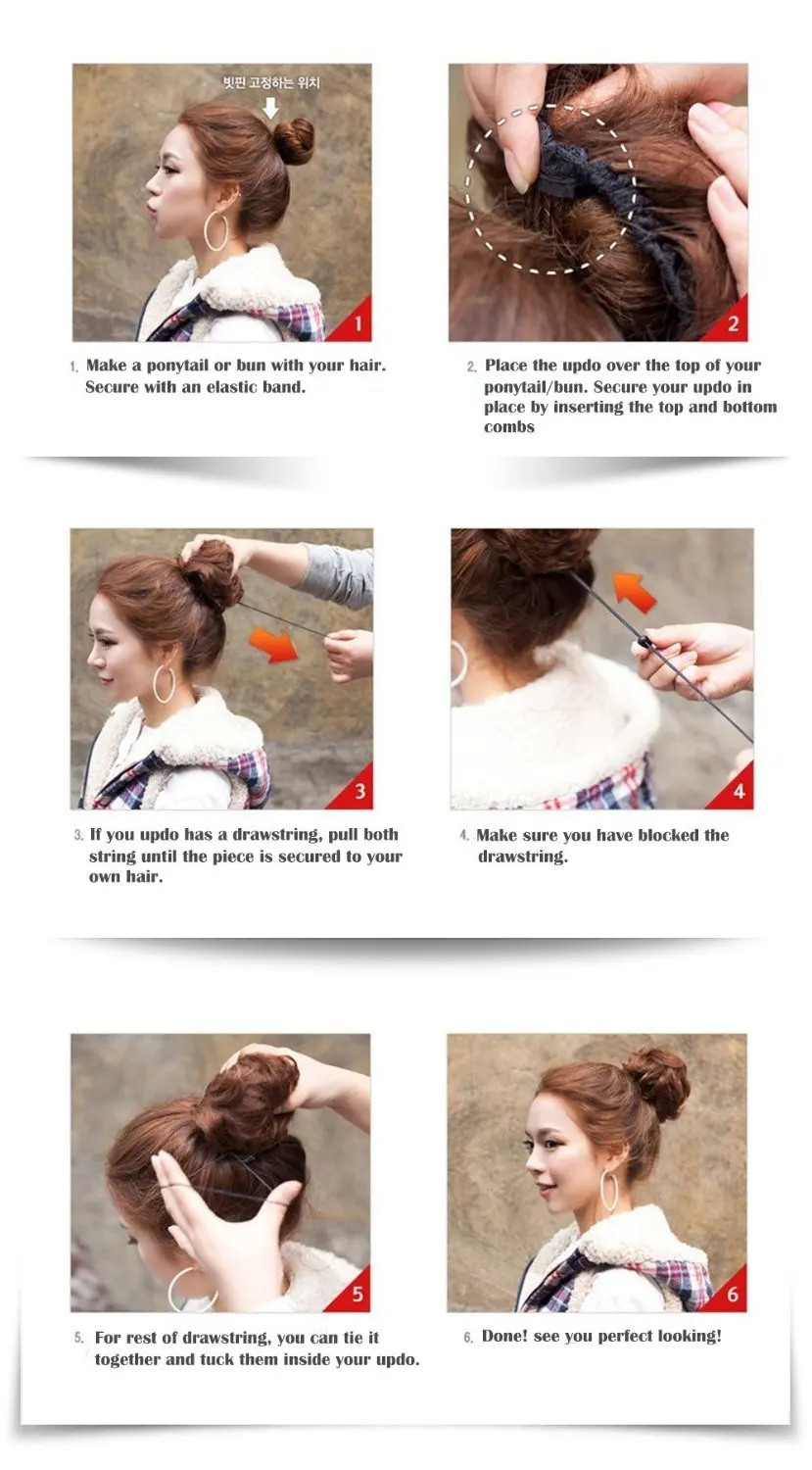 빗핀 고정하는 위치

1

1. Make a ponytail or bun with your hair. Secure with an elastic band.

2

2. Place the updo over the top of your ponytail/bun. Secure your updo in place by inserting the top and bottom combs

3

3. If you updo has a drawstring, pull both string until the piece is secured to your own hair.

4

4. Make sure you have blocked the drawstring.

5

5. For rest of drawstring, you can tie it together and tuck them inside your updo.

6

6. Done! see you perfect looking!