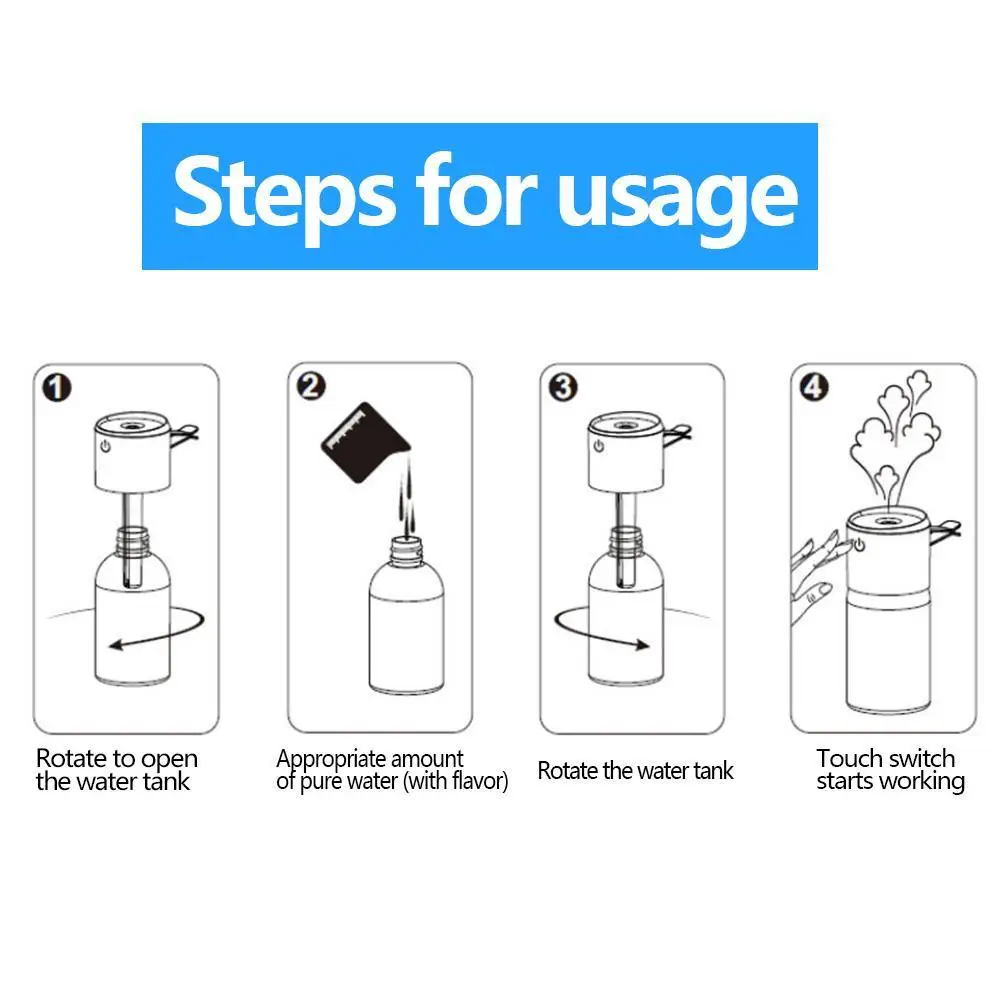 Steps for usage

1

Rotate to open the water tank

2

Appropriate amount of pure water (with flavor)

3

Rotate the water tank

4

Touch switch starts working