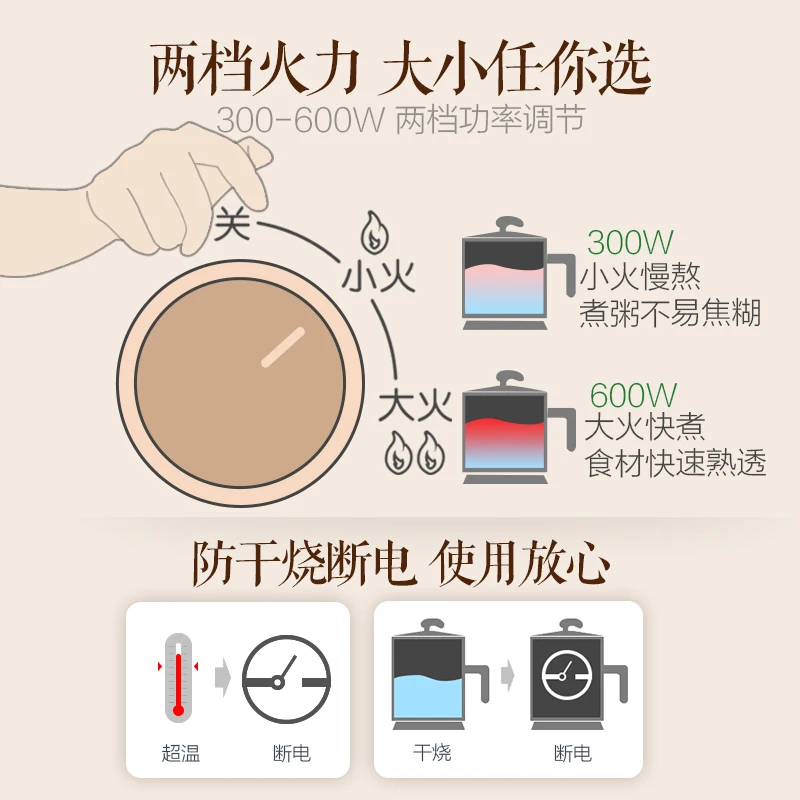 两档火力 大小任你选

300-600W 两档功率调节

关

小火

大火

300W
小火慢熬
煮粥不易焦糊

600W
大火快煮
食材快速熟透

防干烧断电 使用放心

超温

断电

干烧

断电