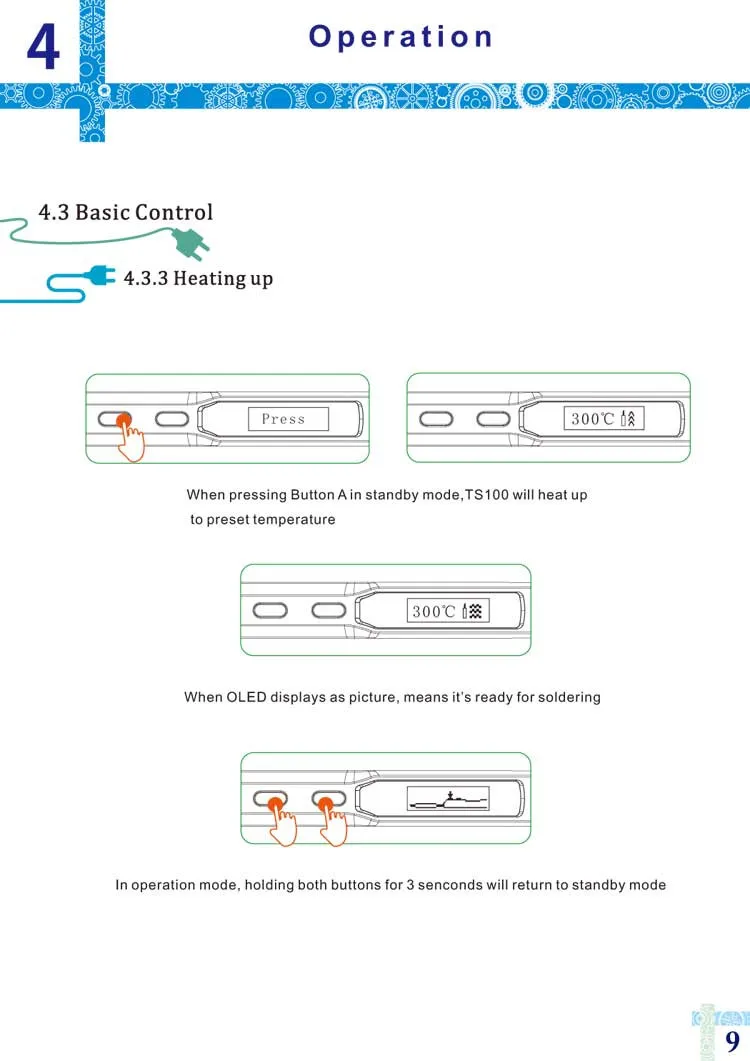 4

Operation

4.3 Basic Control

4.3.3 Heating up

Press

300℃

When pressing Button A in standby mode,TS100 will heat up to preset temperature

300℃

When OLED displays as picture, means it's ready for soldering

In operation mode, holding both buttons for 3 senconds will return to standby mode

9