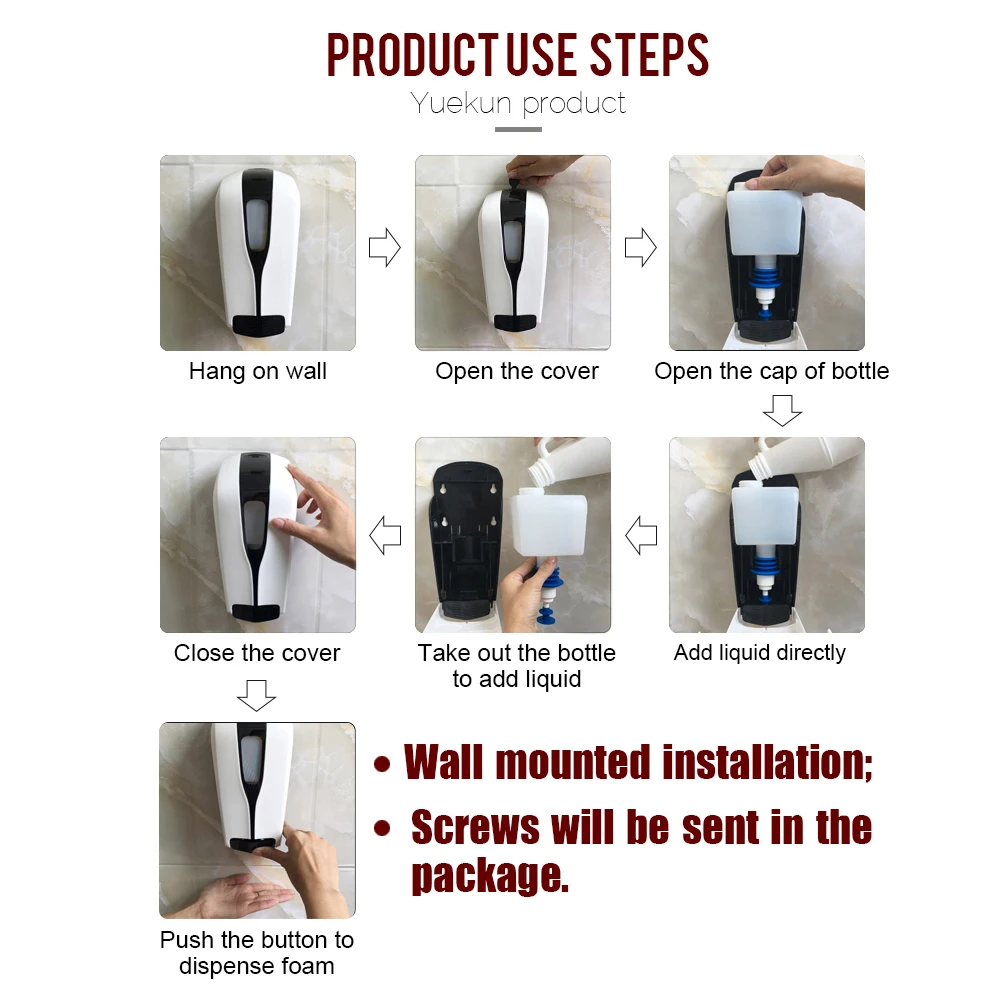 PRODUCT USE STEPS
Yuekun product

Hang on wall

Open the cover

Open the cap of bottle

Add liquid directly

Take out the bottle to add liquid

Close the cover

Push the button to dispense foam

• Wall mounted installation;
• Screws will be sent in the package.