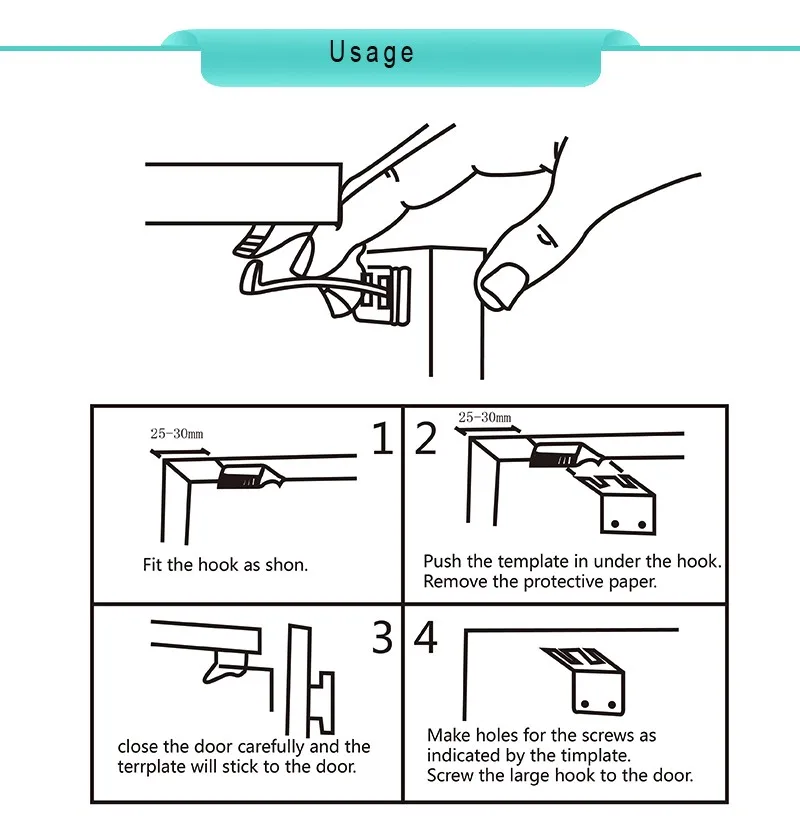 Usage

25-30mm

1

Fit the hook as shon.

2

25-30mm

Push the template in under the hook.
Remove the protective paper.

3

close the door carefully and the terrplate will stick to the door.

4

Make holes for the screws as indicated by the timplate.
Screw the large hook to the door.