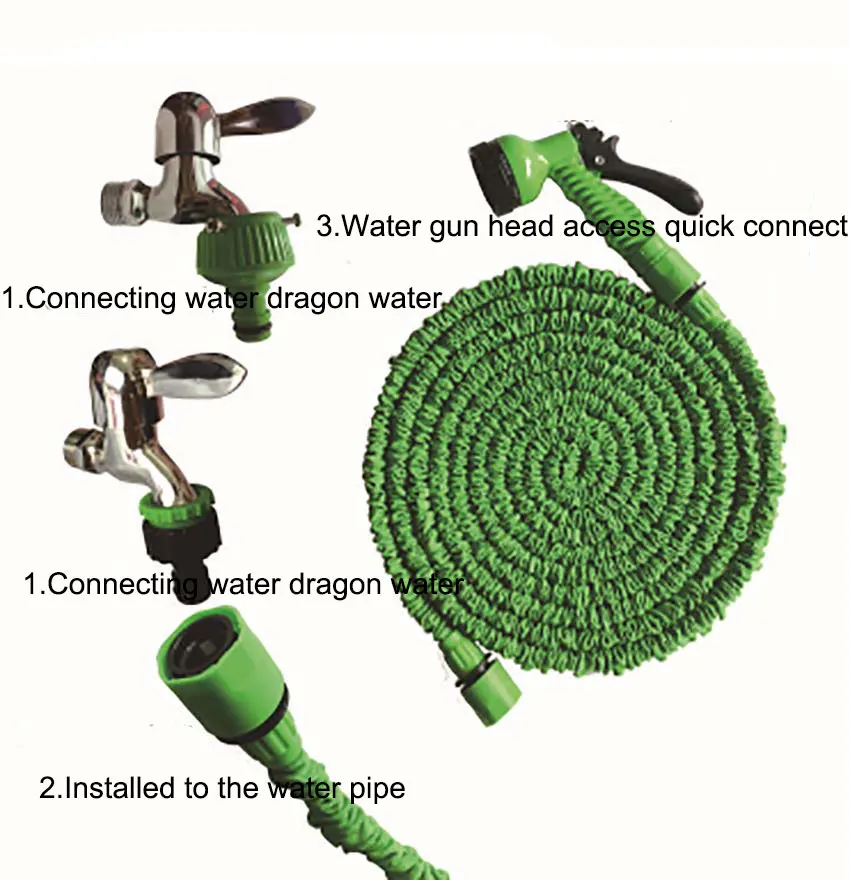 3.Water gun head access quick connect

1.Connecting water dragon water

1.Connecting water dragon water

2.Installed to the water pipe