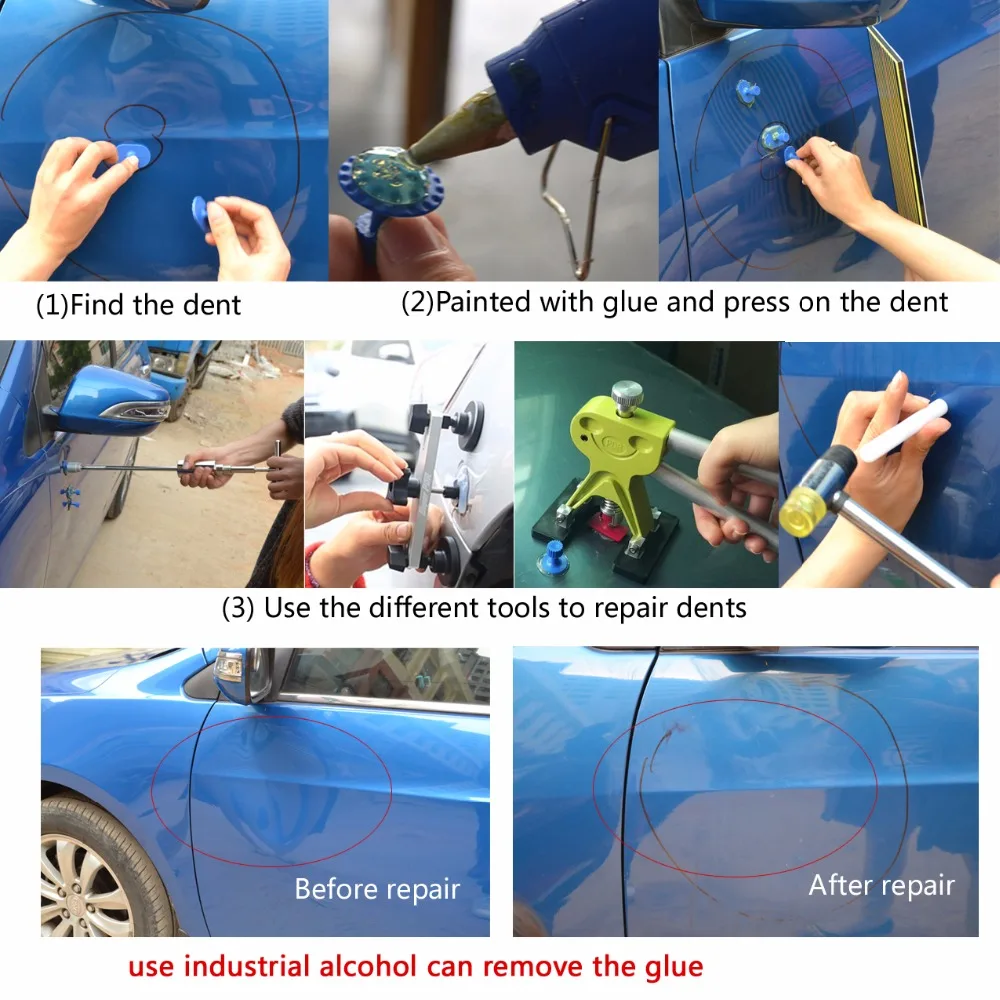 (1)Find the dent

(2)Painted with glue and press on the dent

(3) Use the different tools to repair dents

Before repair

After repair

use industrial alcohol can remove the glue