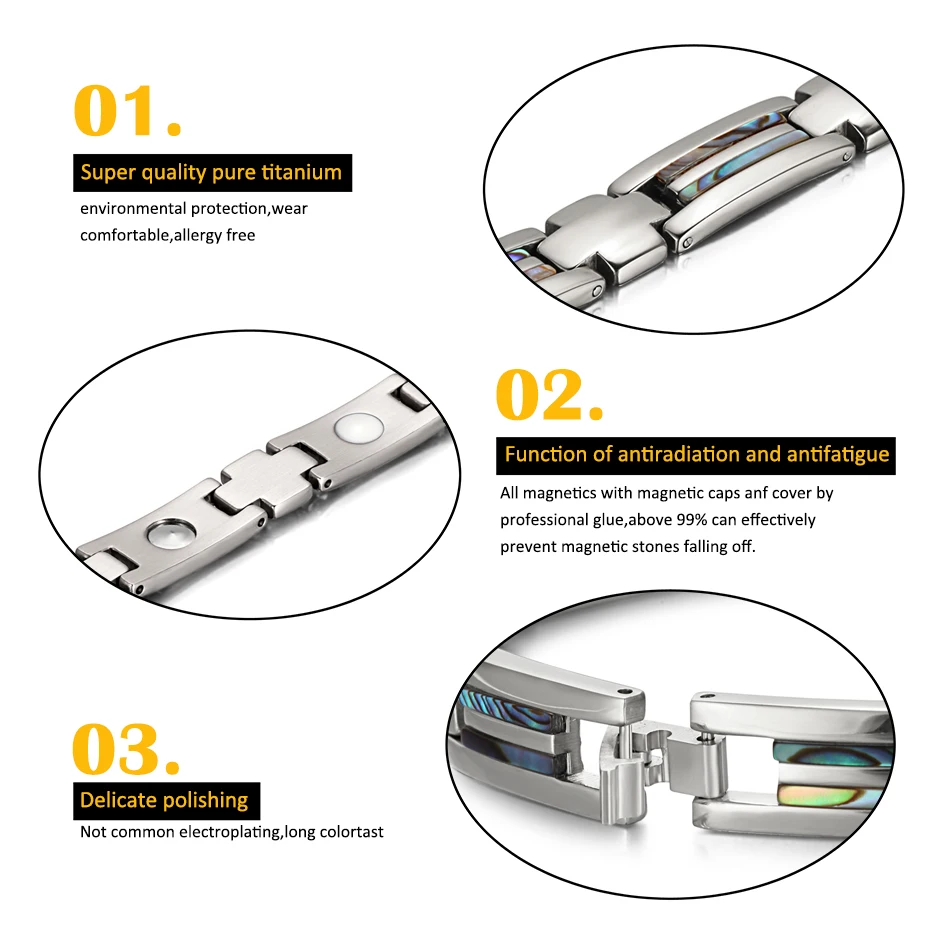 01.

Super quality pure titanium

environmental protection,wear comfortable,allergy free

02.

Function of antiradiation and antifatigue

All magnetics with magnetic caps anf cover by professional glue,above 99% can effectively prevent magnetic stones falling off.

03.

Delicate polishing

Not common electroplating,long colortast