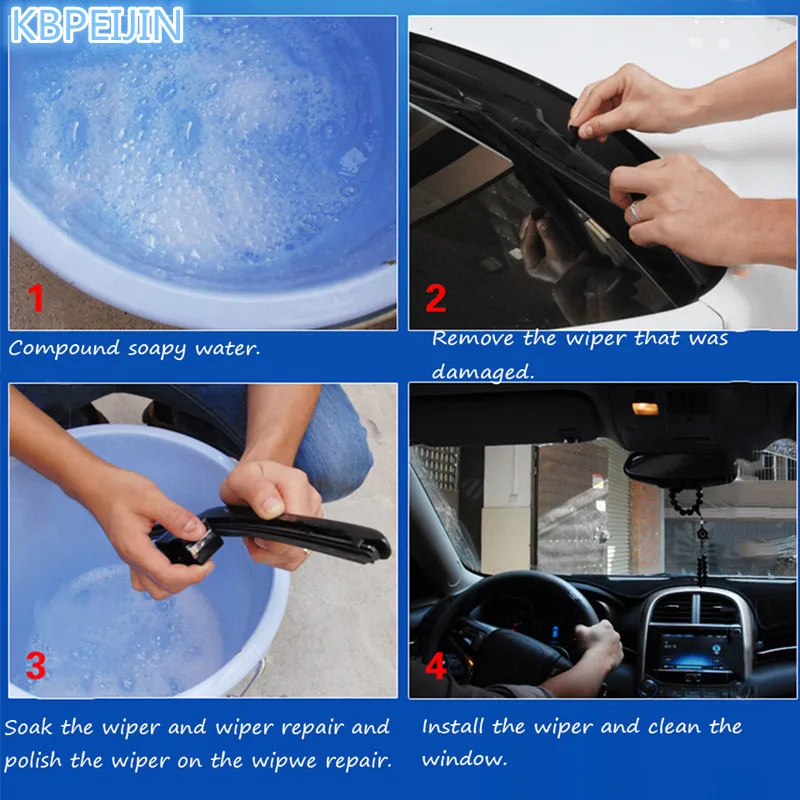 KBPEIJIN

1

Compound soapy water.

2

Remove the wiper that was damaged.

3

Soak the wiper and wiper repair and polish the wiper on the wipwe repair.

4

Install the wiper and clean the window.