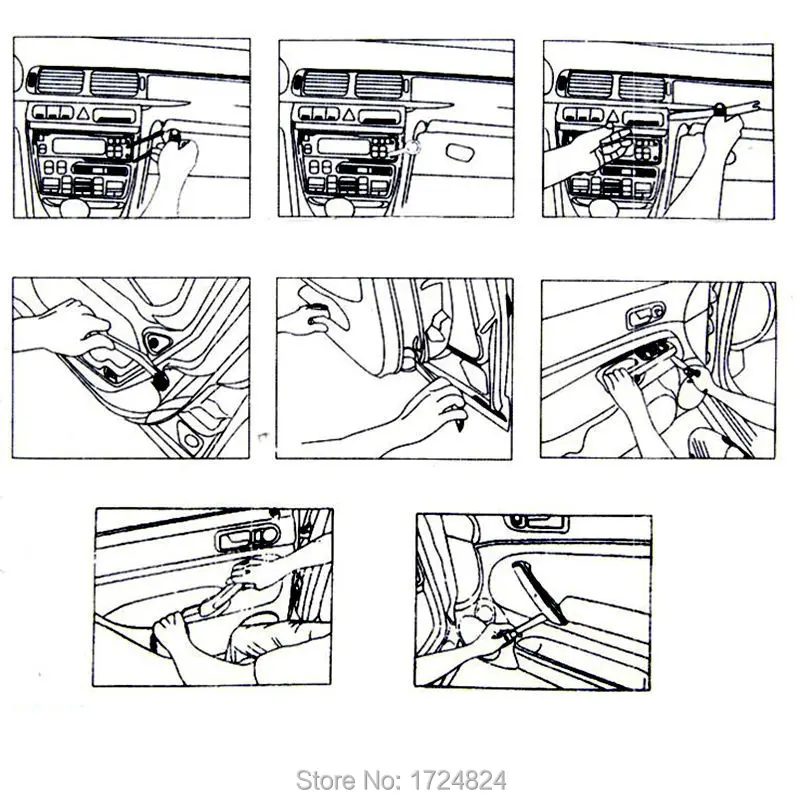 Store No: 1724824