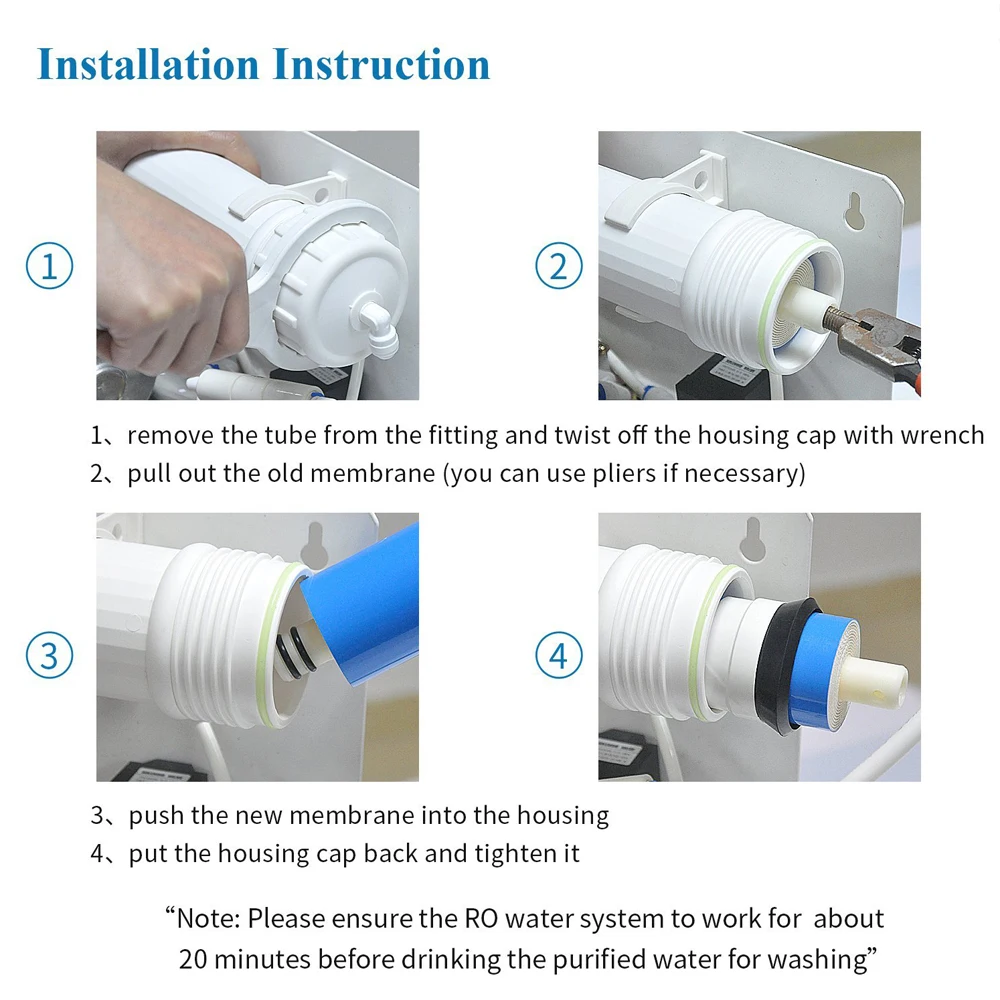 Installation Instruction

①

②

1、remove the tube from the fitting and twist off the housing cap with wrench
2、pull out the old membrane (you can use pliers if necessary)

③

④

3、push the new membrane into the housing
4、put the housing cap back and tighten it

“Note: Please ensure the RO water system to work for about 20 minutes before drinking the purified water for washing”