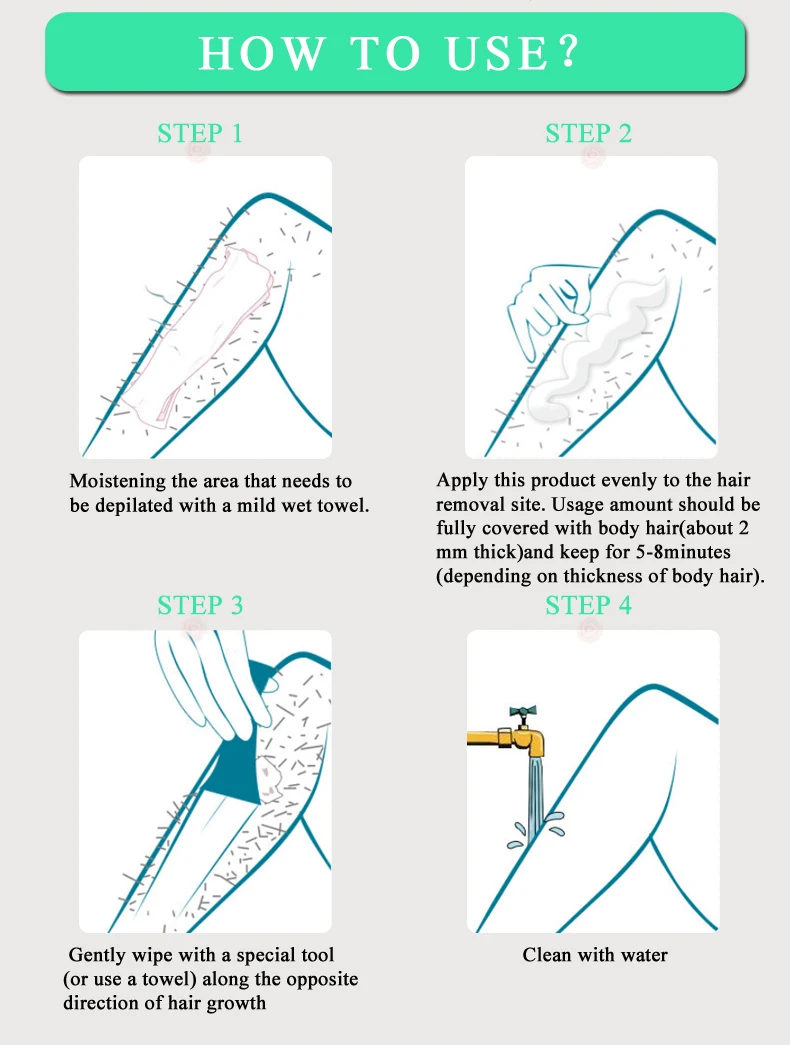 HOW TO USE?

STEP 1

Moistening the area that needs to be depilated with a mild wet towel.

STEP 2

Apply this product evenly to the hair removal site. Usage amount should be fully covered with body hair(about 2 mm thick)and keep for 5-8minutes (depending on thickness of body hair).

STEP 3

Gently wipe with a special tool (or use a towel) along the opposite direction of hair growth

STEP 4

Clean with water