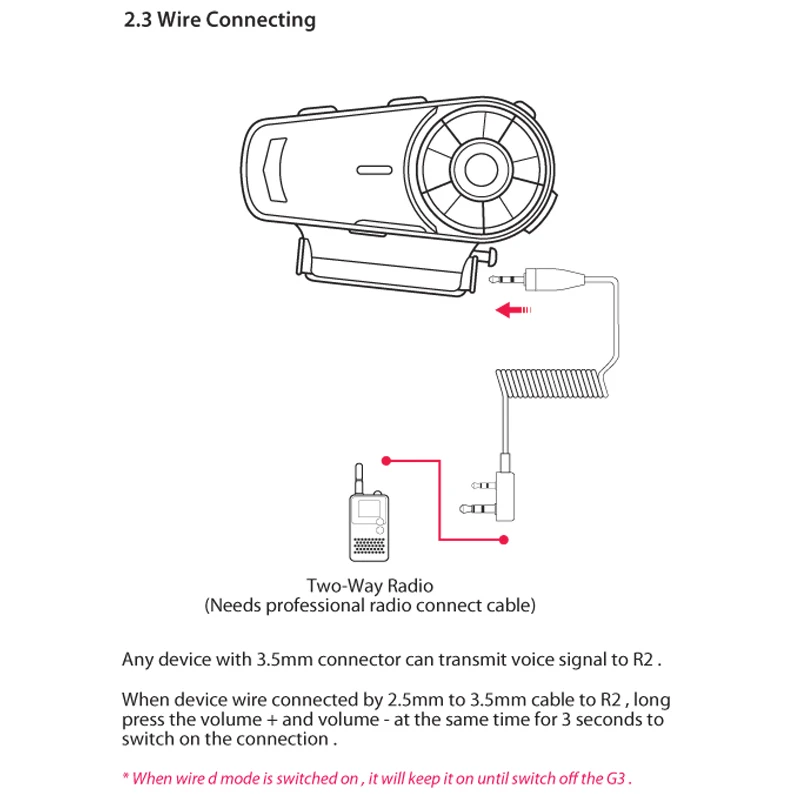 2.3 Wire Connecting

Two-Way Radio
(Needs professional radio connect cable)

Any device with 3.5mm connector can transmit voice signal to R2 .

When device wire connected by 2.5mm to 3.5mm cable to R2 , long press the volume + and volume - at the same time for 3 seconds to switch on the connection .

* When wire d mode is switched on , it will keep it on until switch off the G3 .