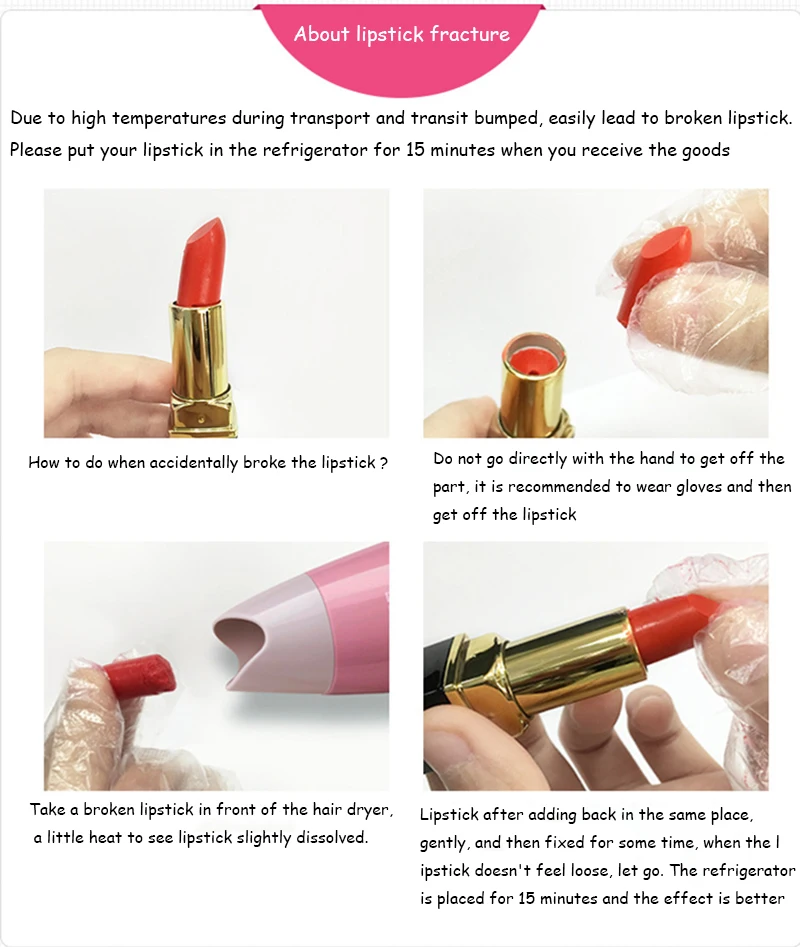 About lipstick fracture

Due to high temperatures during transport and transit bumped, easily lead to broken lipstick. Please put your lipstick in the refrigerator for 15 minutes when you receive the goods

How to do when accidentally broke the lipstick ?

Do not go directly with the hand to get off the part, it is recommended to wear gloves and then get off the lipstick

Take a broken lipstick in front of the hair dryer, a little heat to see lipstick slightly dissolved.

Lipstick after adding back in the same place, gently, and then fixed for some time, when the l ipstick doesn't feel loose, let go. The refrigerator is placed for 15 minutes and the effect is better